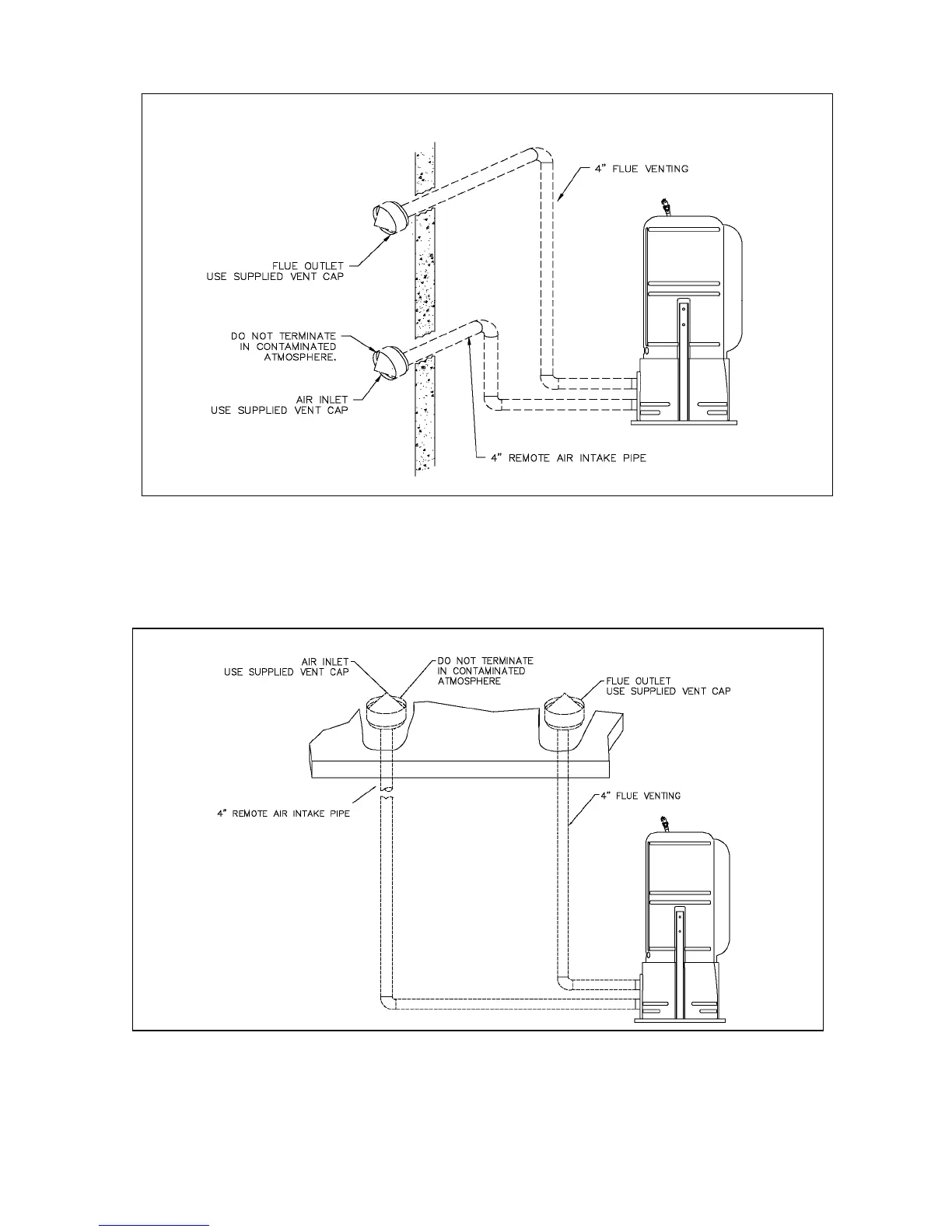 4" FLUE VENTING

FLUE OUTLET
USE SUPPLIED VENT CAP

DO NOT TERMINATE
IN CONTAMINATED
ATMOSPHERE.

AIR INLET
USE SUPPLIED VENT CAP

4" REMOTE AIR INTAKE PIPE

AIR INLET
USE SUPPLIED VENT CAP

DO NOT TERMINATE
IN CONTAMINATED
ATMOSPHERE

FLUE OUTLET
USE SUPPLIED VENT CAP

4" REMOTE AIR INTAKE PIPE

4" FLUE VENTING