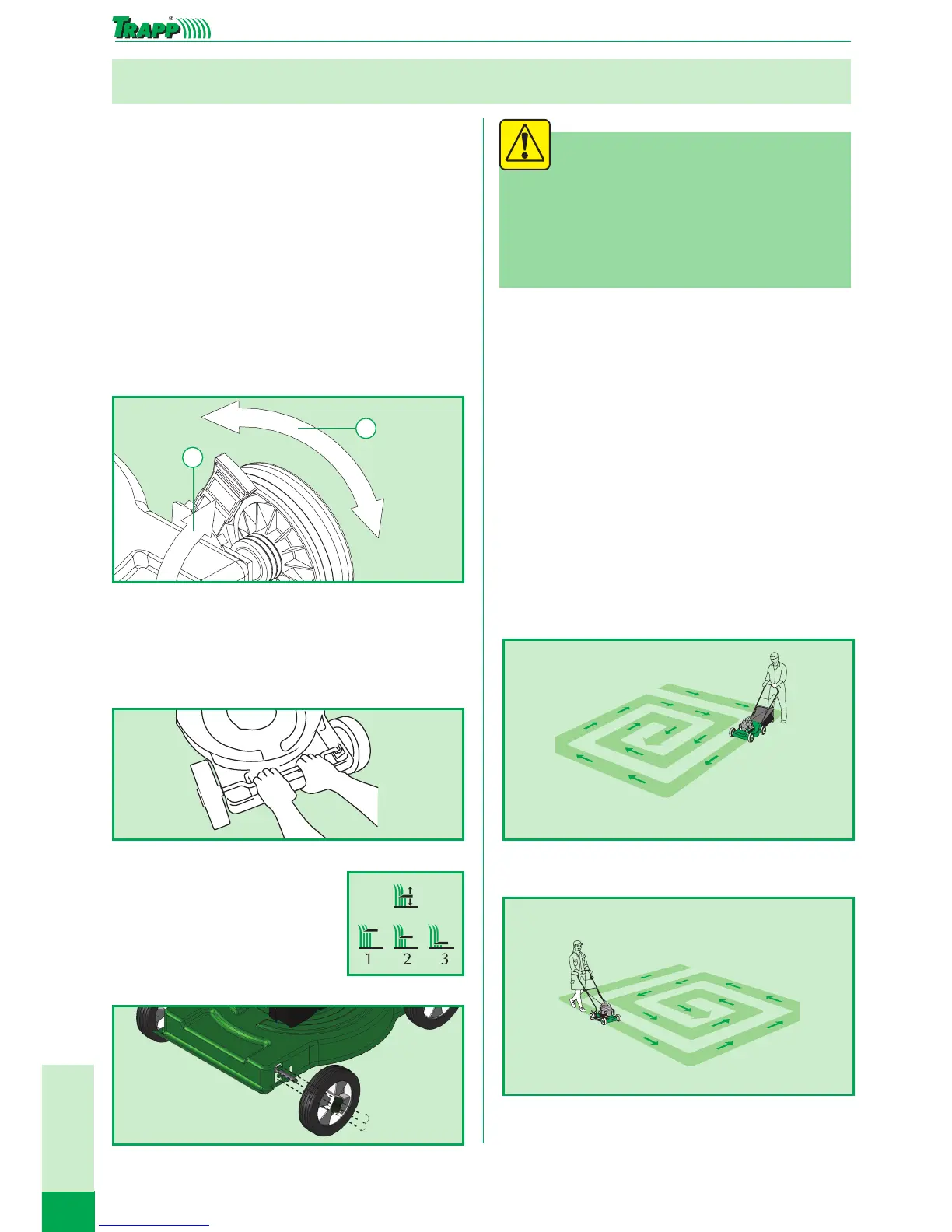 TRAPP®

1

2

3