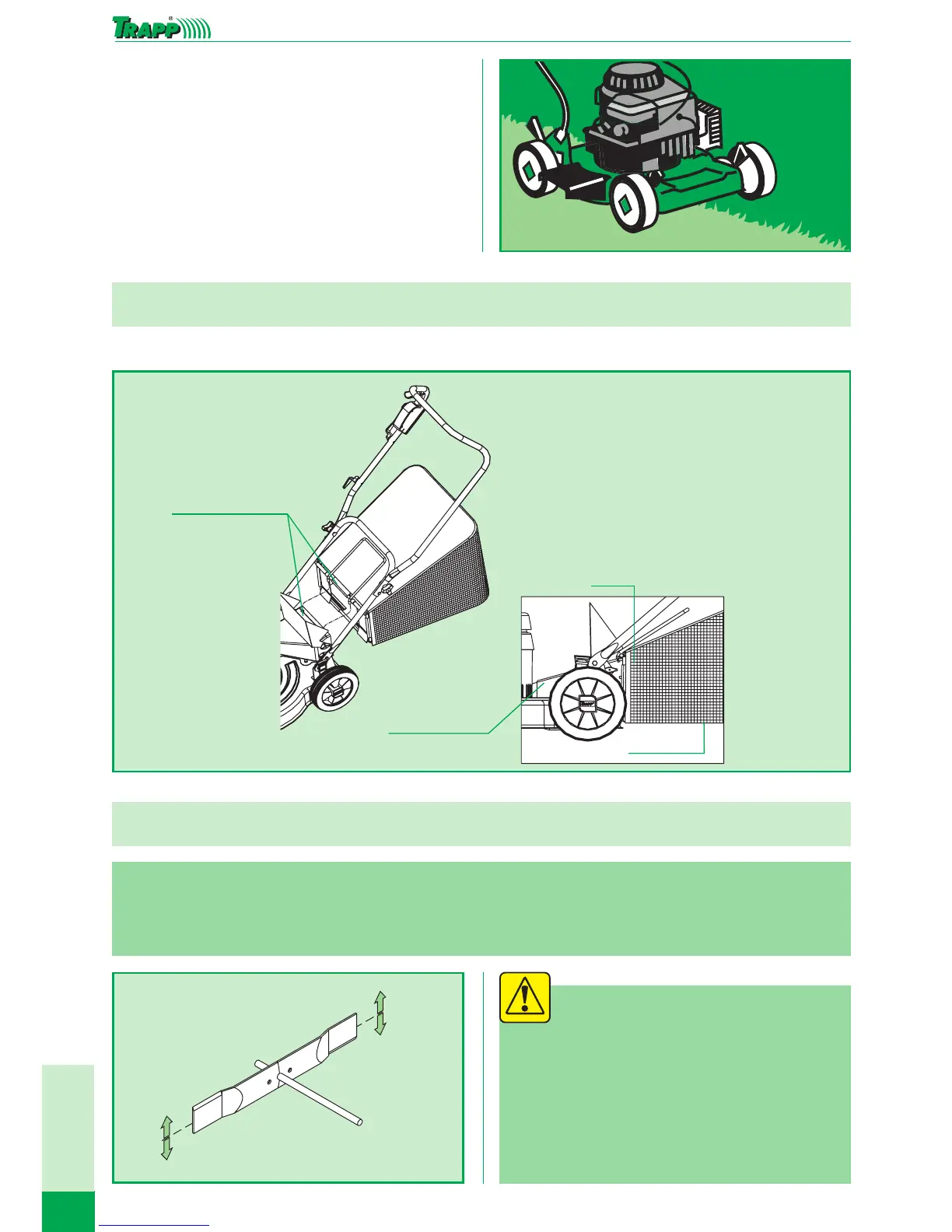 TRAPP®