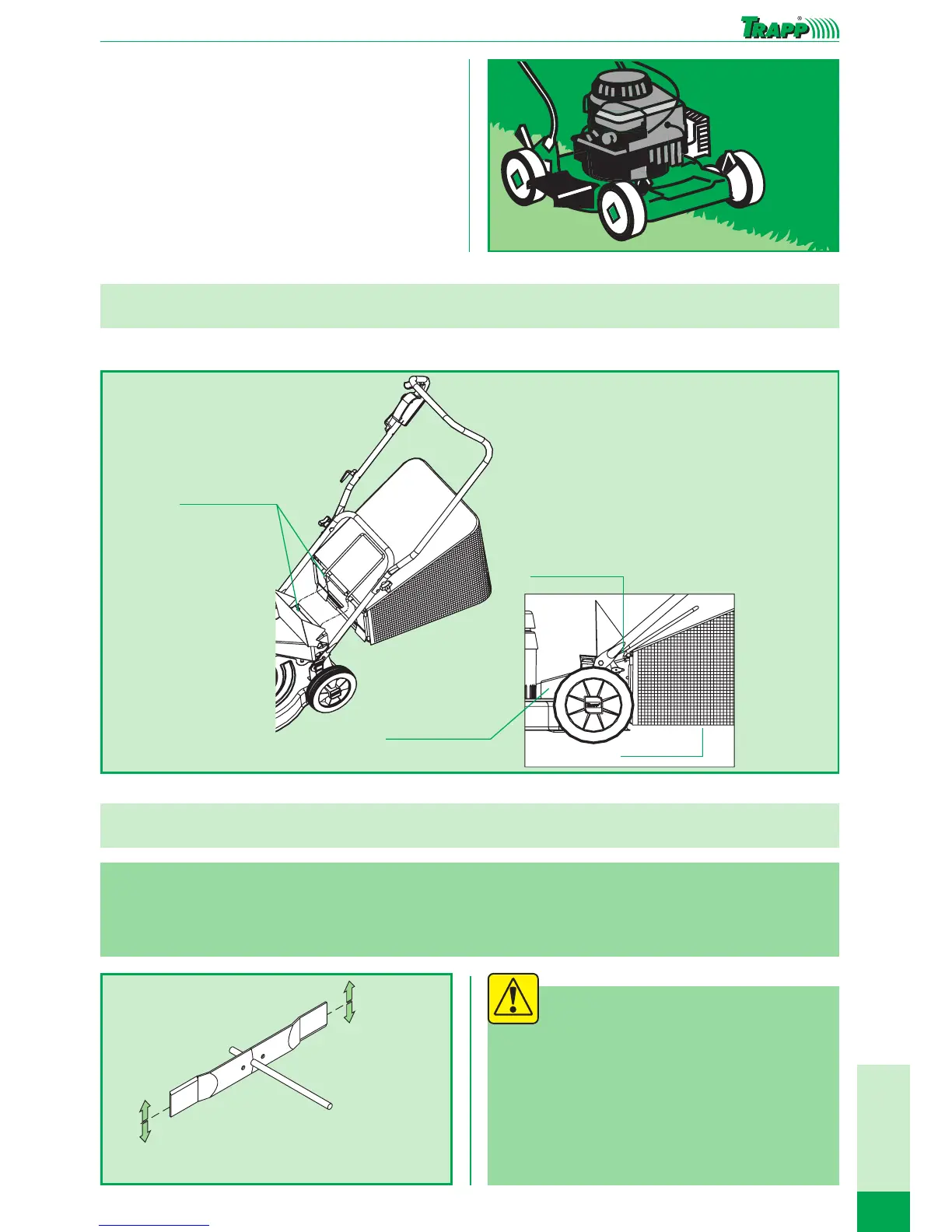 TRAPP®