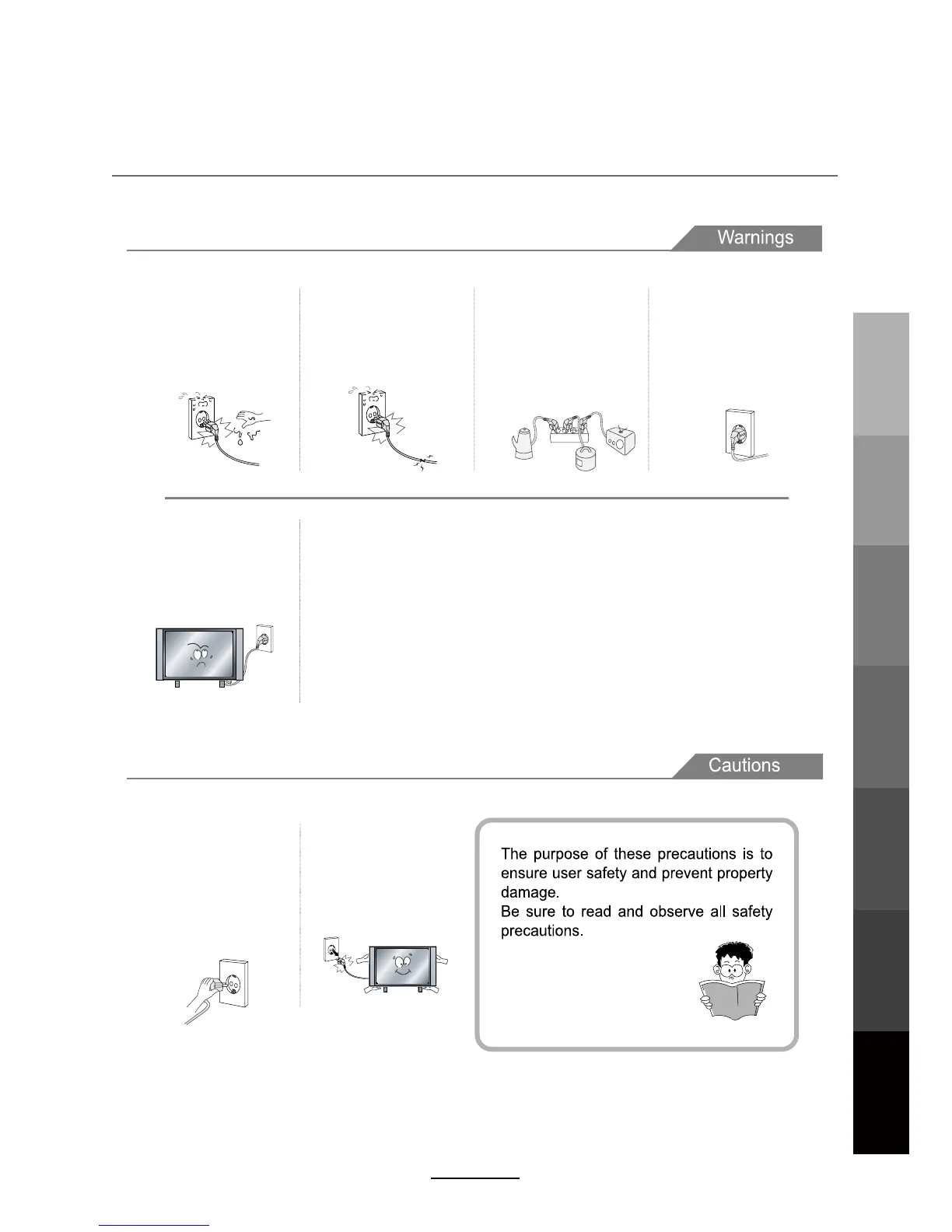 Warnings

Cautions

The purpose of these precautions is to ensure user safety and prevent property damage.
Be sure to read and observe all safety precautions.