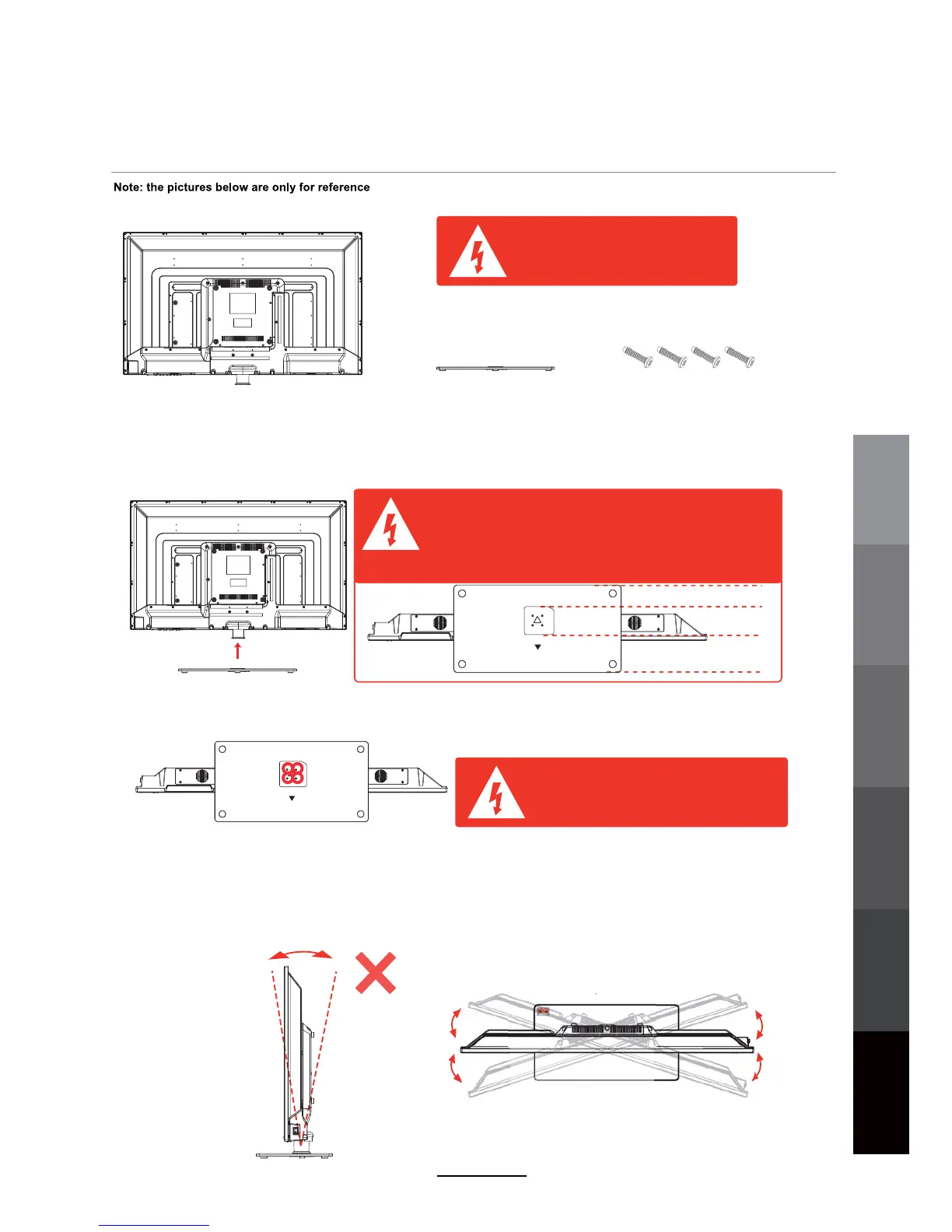 Note: the pictures below are only for reference