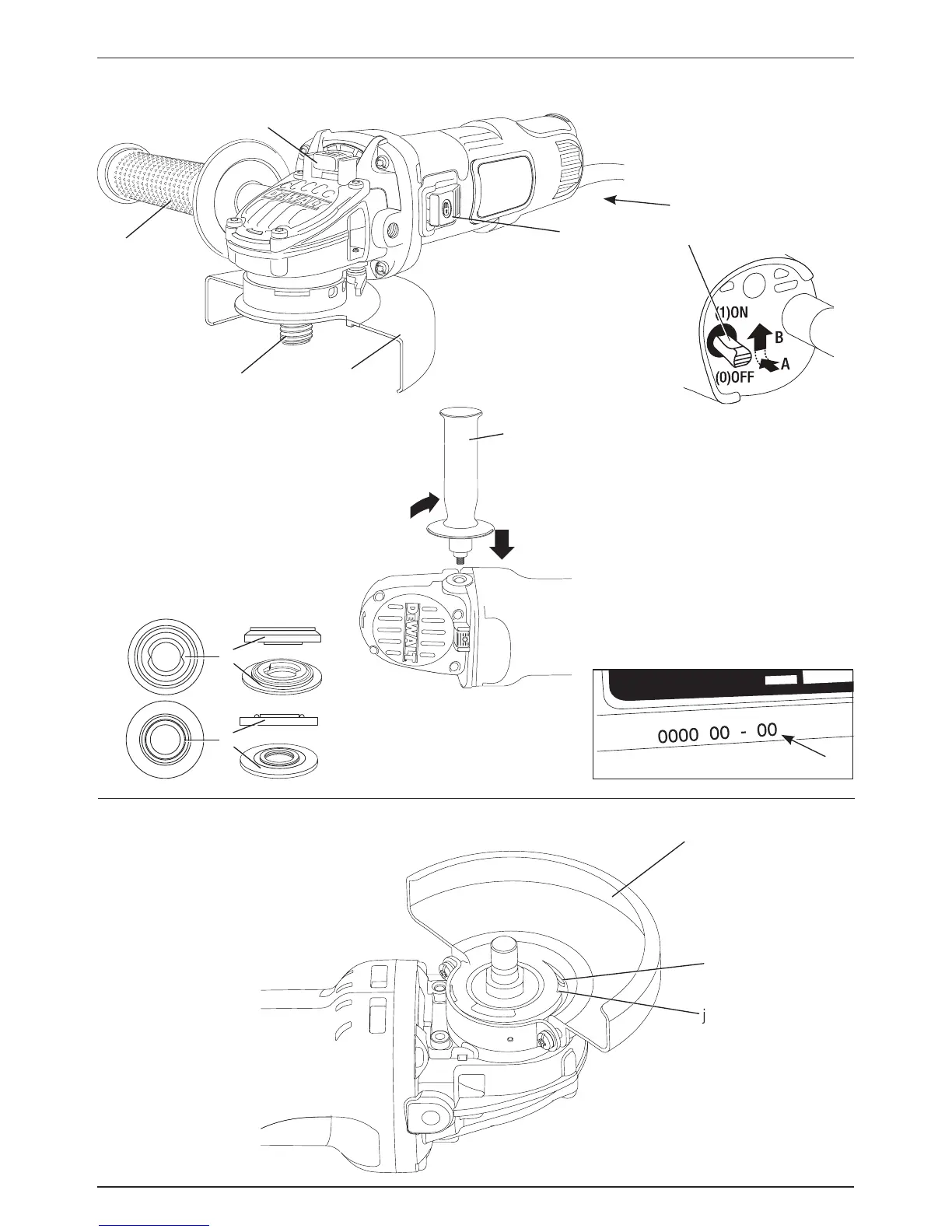 (1)ON
B
A
(0)OFF

DEWALT

0000 00 - 00

j