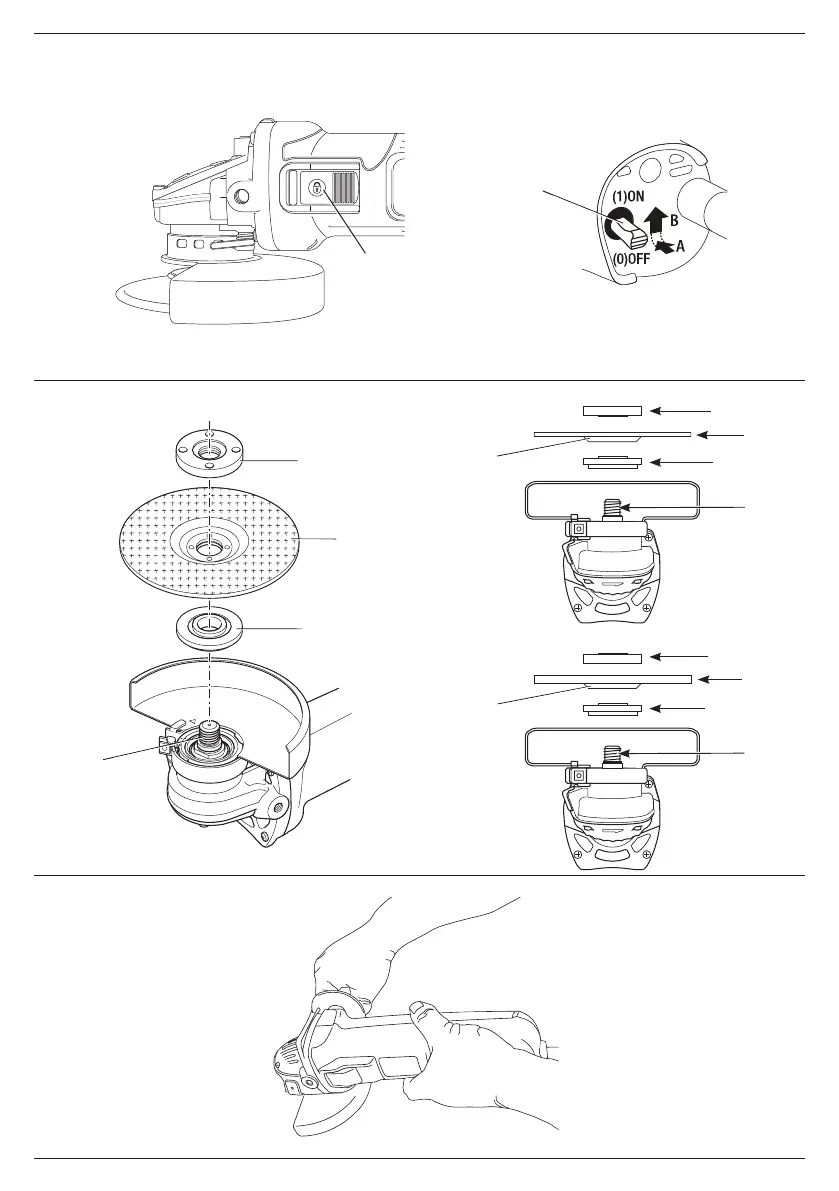 (1)ON
B
A
(0)OFF