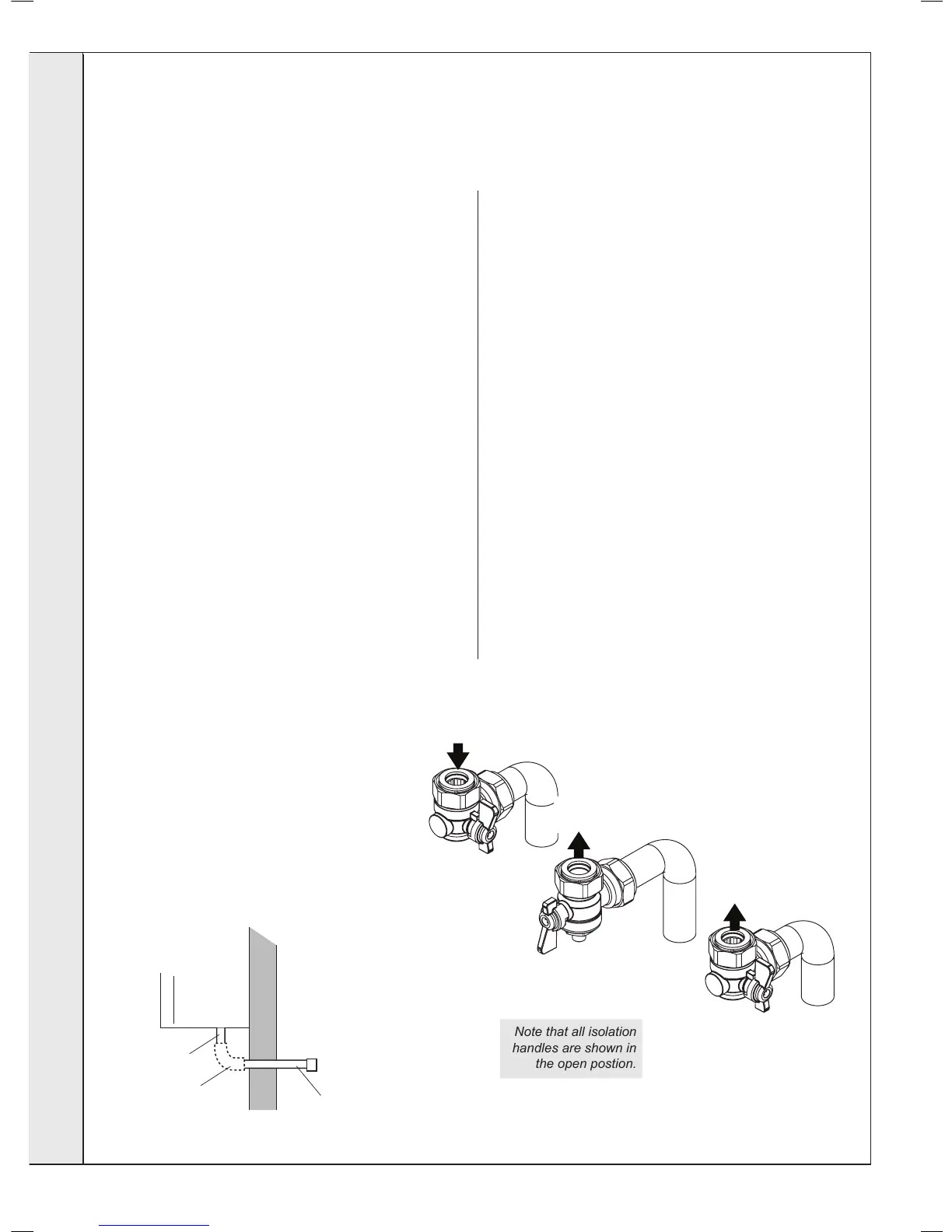 Note that all isolation handles are shown in the open postion.