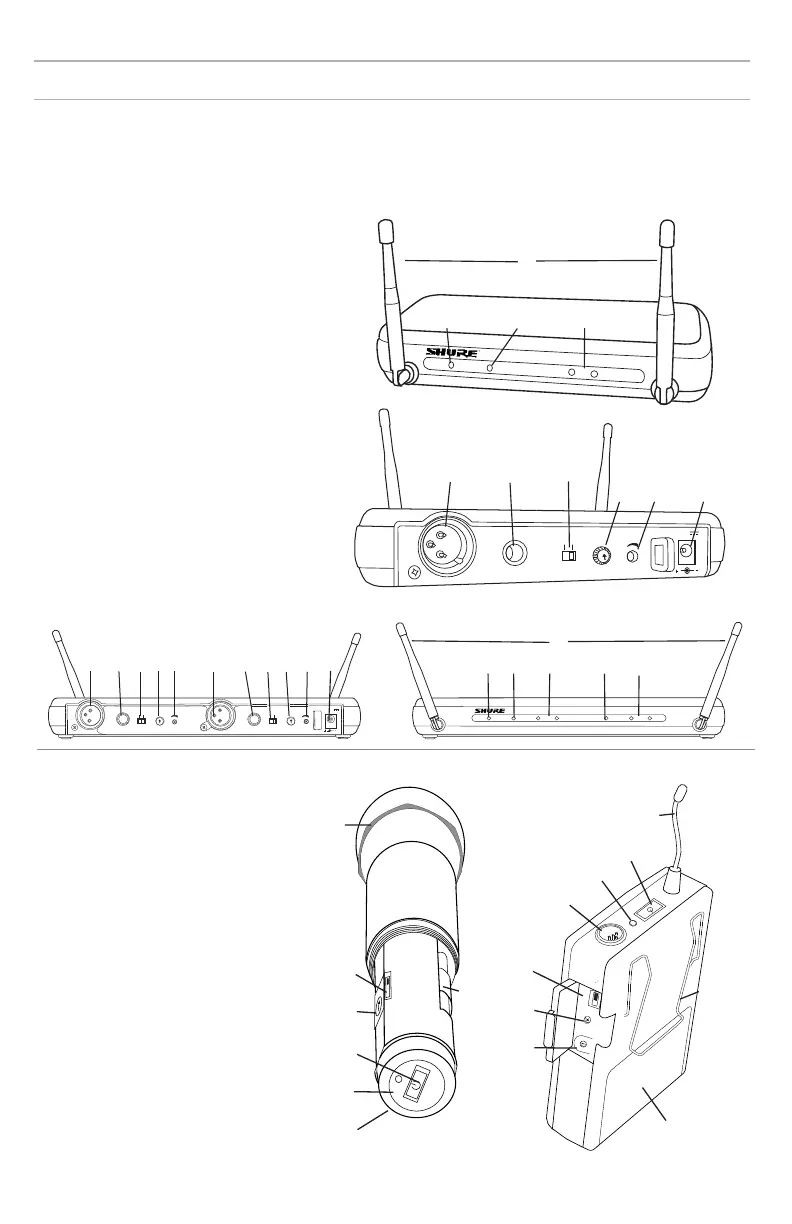 SHURE

SHURE