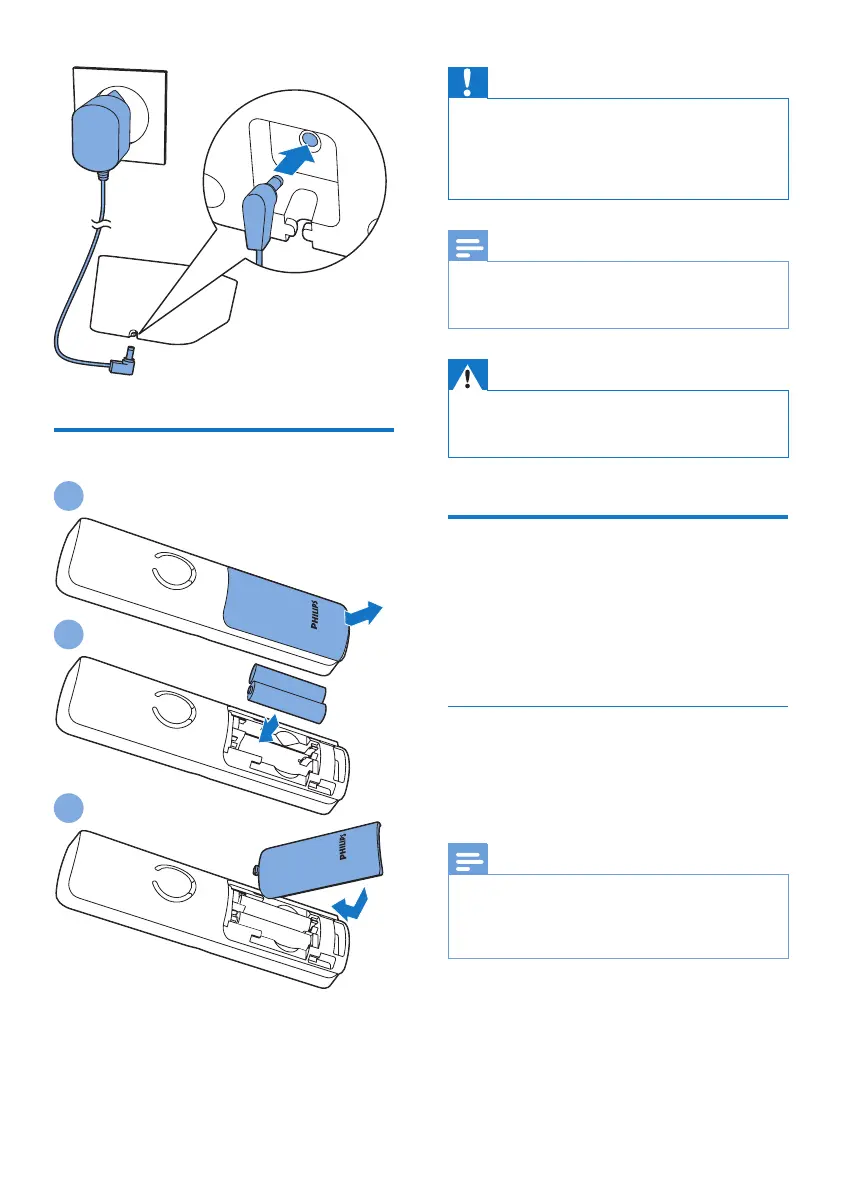 PHILIPS

PHILIPS