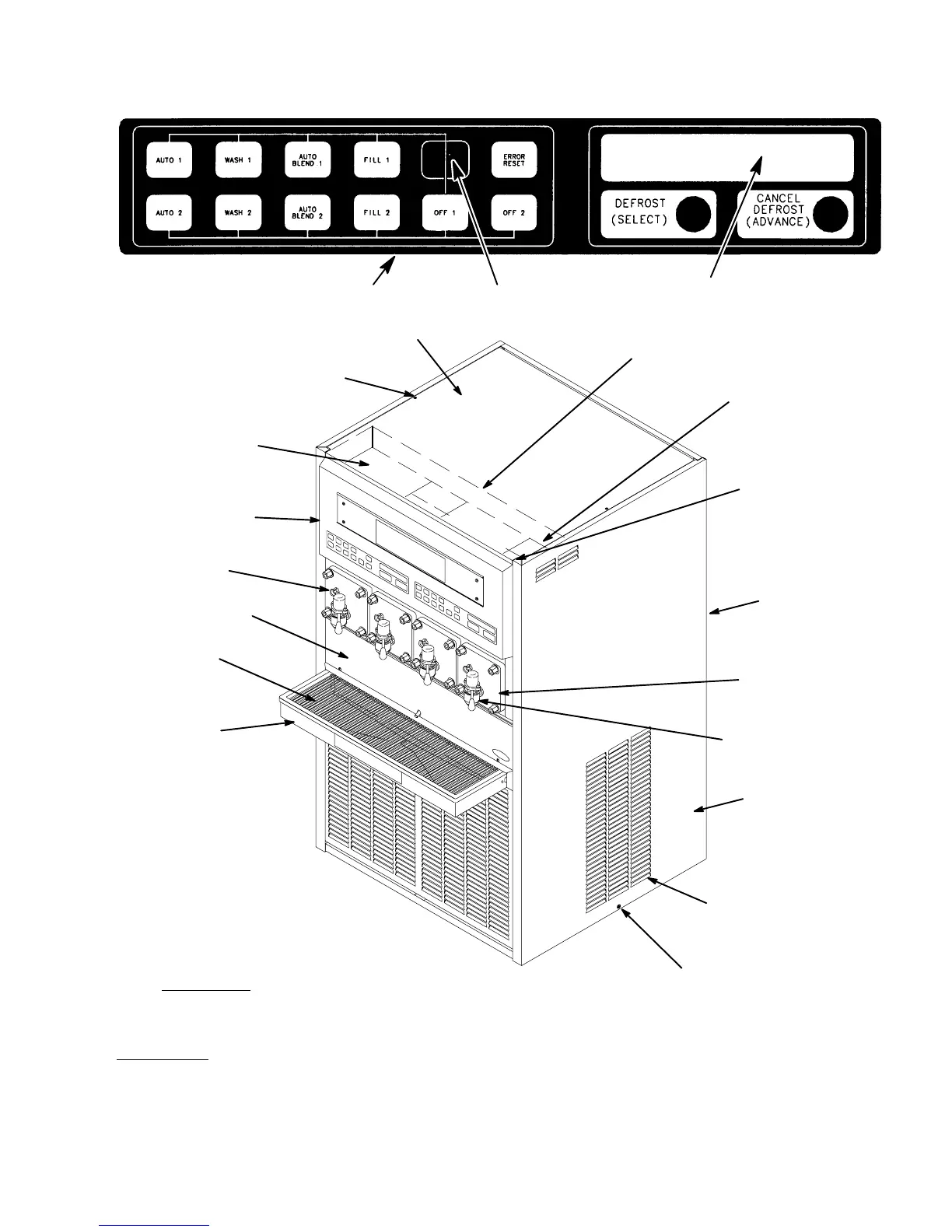 AUTO 1
WASH 1
AUTO BLEND 1
FILL 1
ERROR RESET
AUTO 2
WASH 2
AUTO BLEND 2
FILL 2
OFF 1
OFF 2
DEFROST (SELECT)
CANCEL DEFROST (ADVANCE)