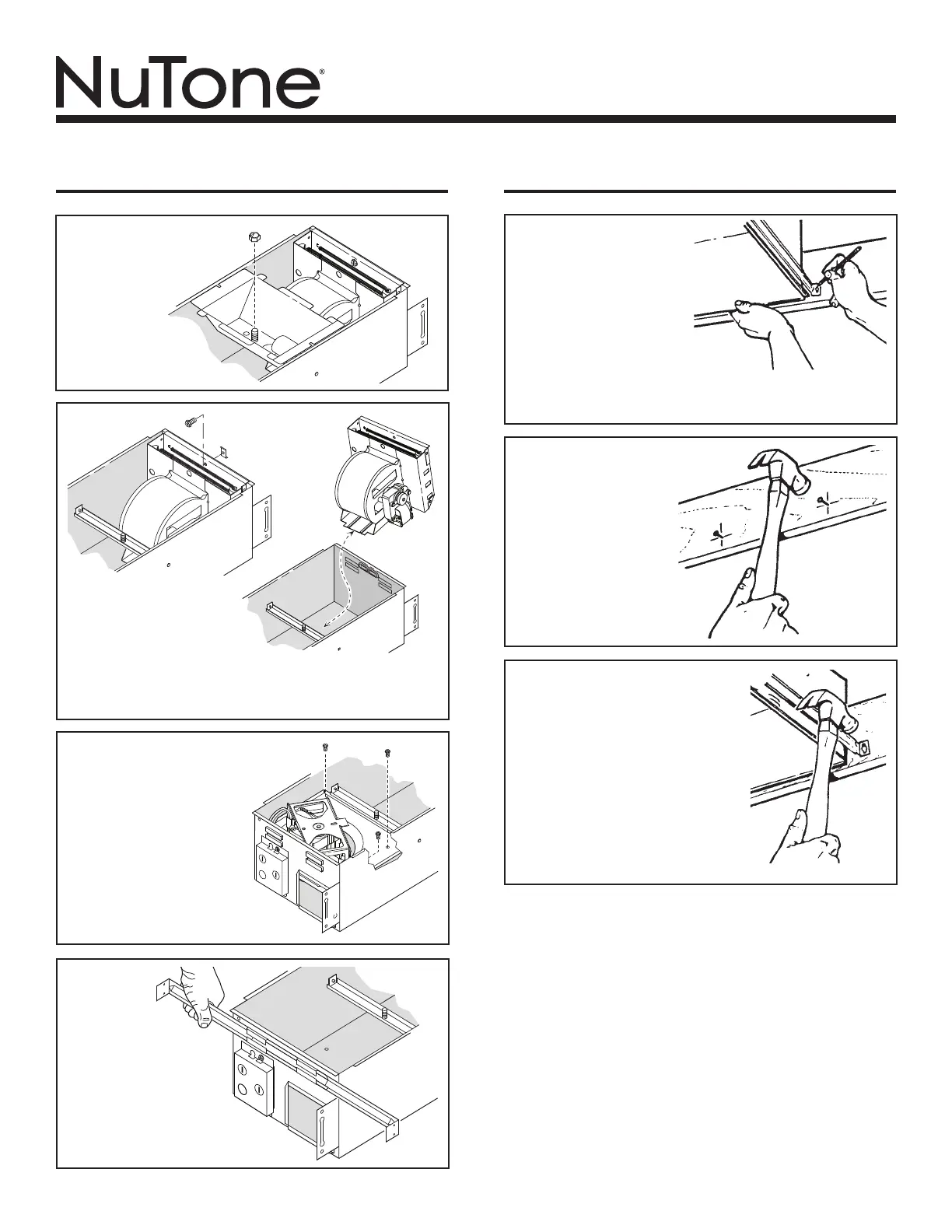 NuTone®