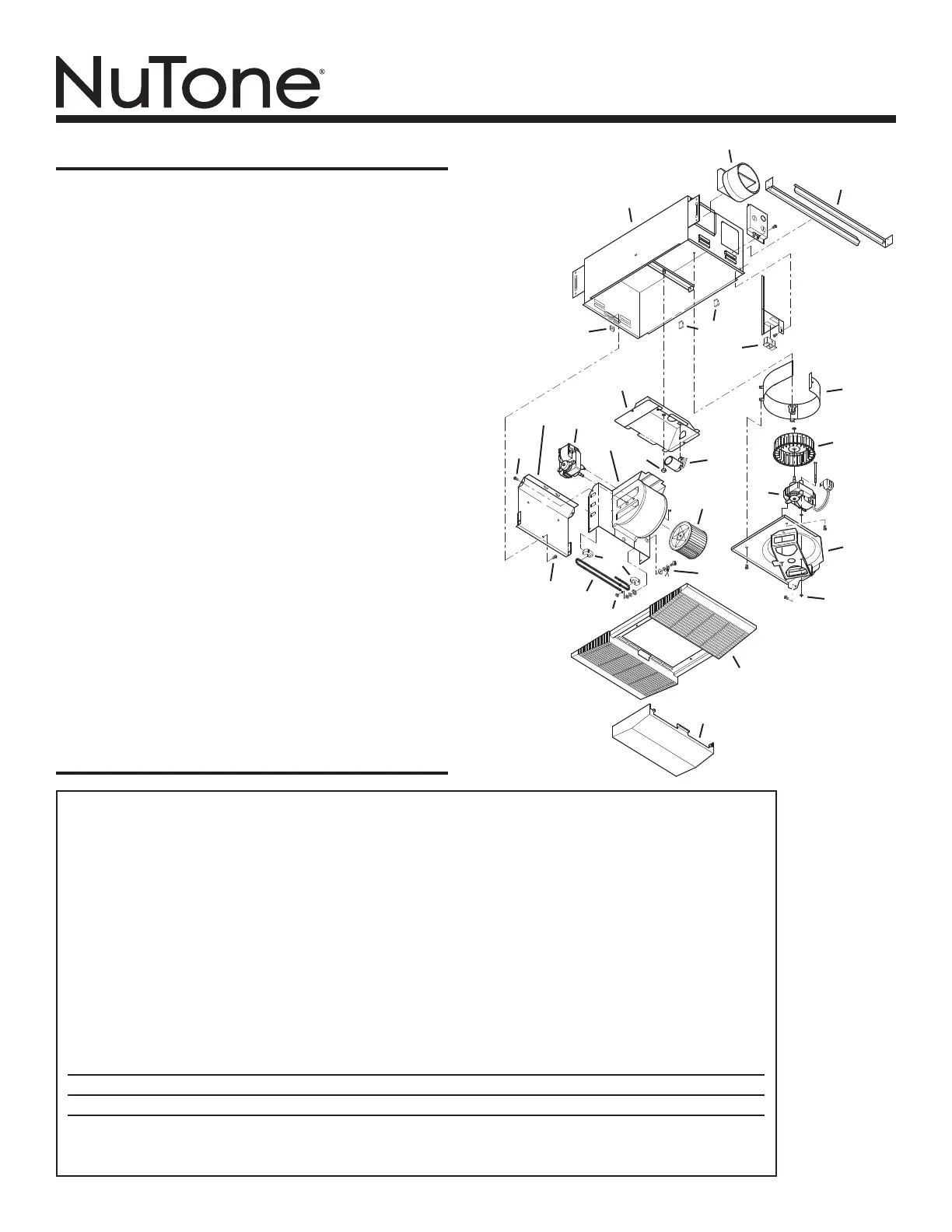 NuTone®