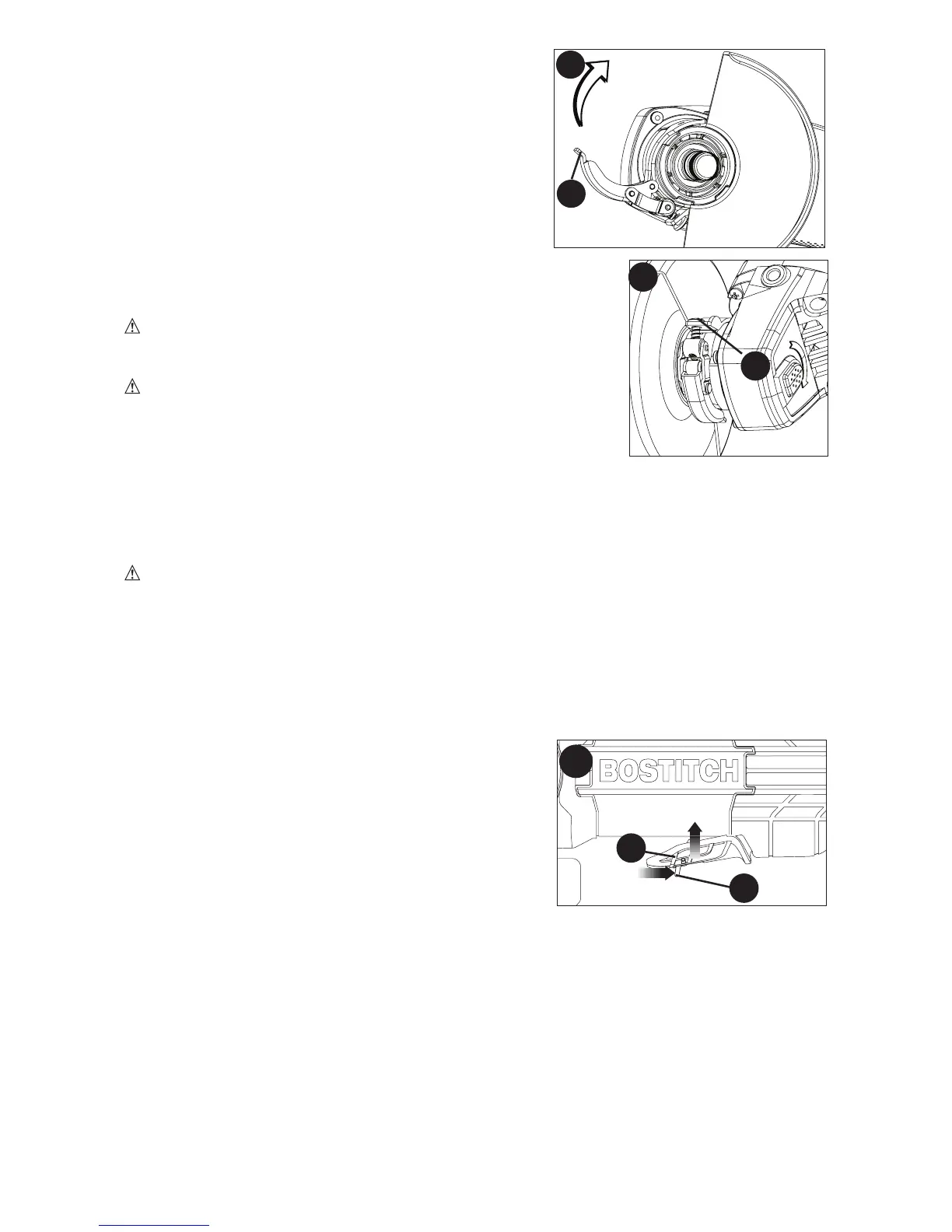 BOSTITCH