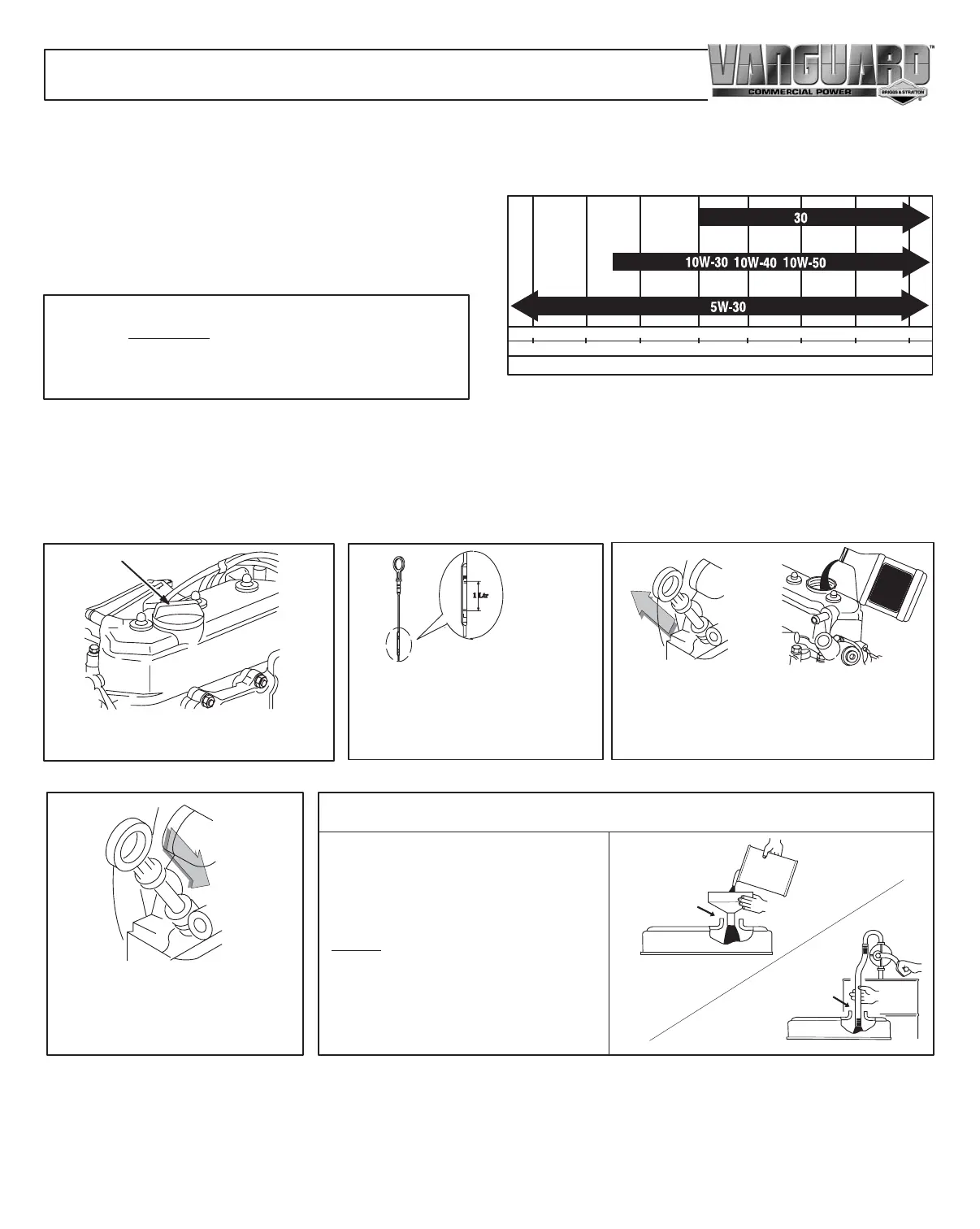 VANGUARD™
COMMERCIAL POWER
BRIGGS & STRATTON

30

10W-30 10W-40 10W-50

5W-30

1 Ltr