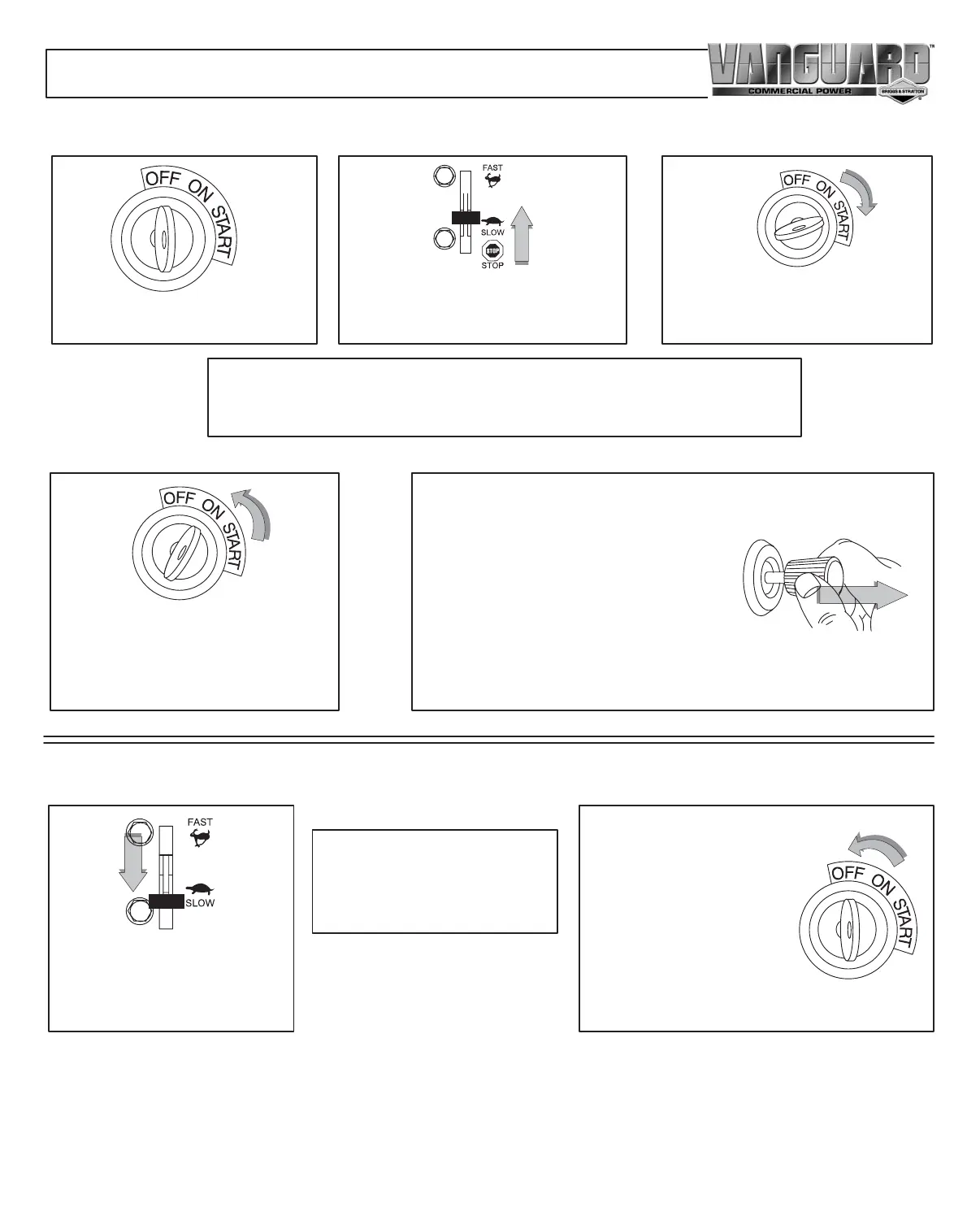 VANGUARD™
COMMERCIAL POWER
BRIGGS & STRATTON

OFF ON START

FAST
SLOW
STOP
STOP

OFF ON START

OFF ON START

FAST
SLOW

OFF ON START