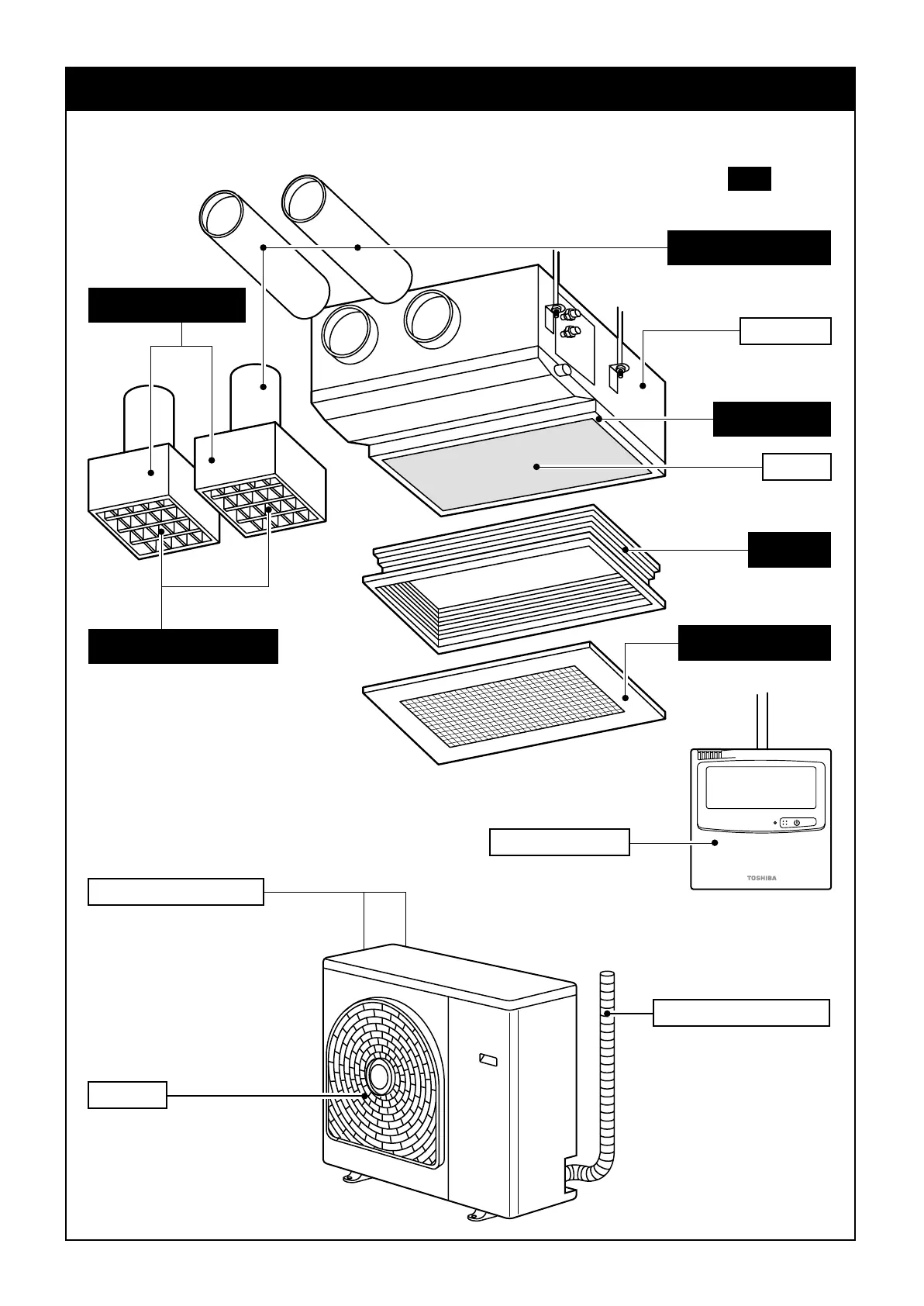 TOSHIBA