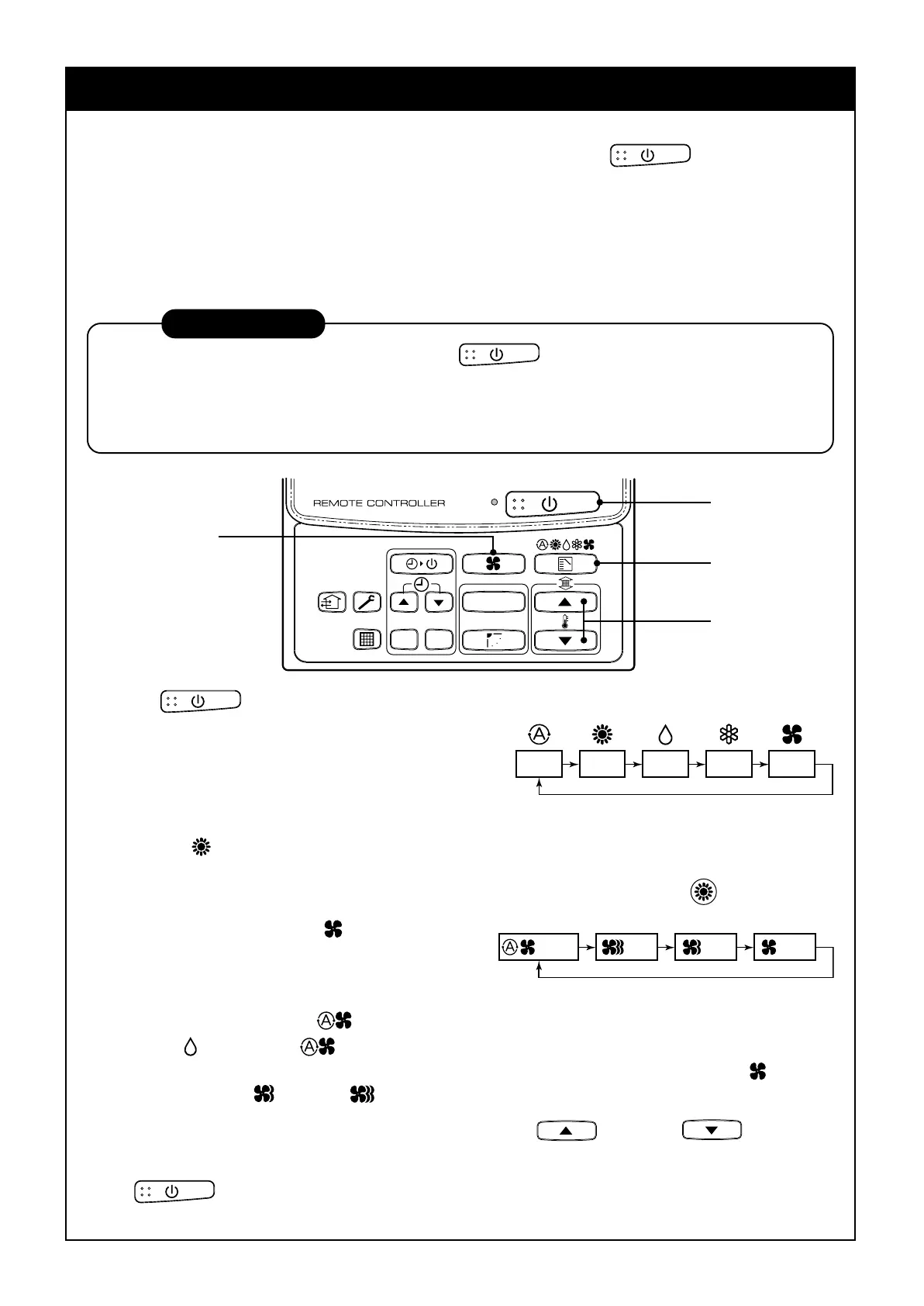 REMOTE CONTROLLER