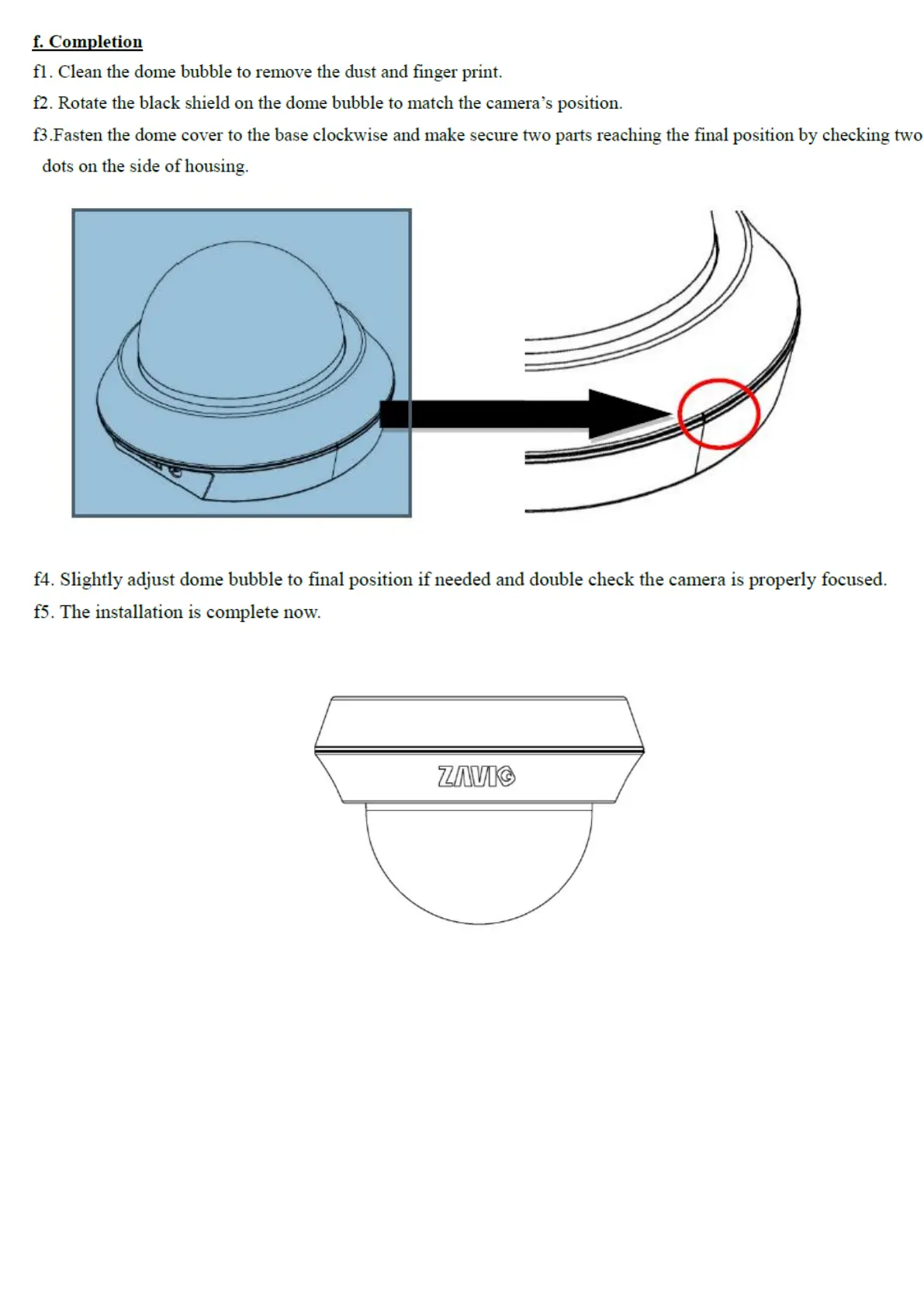 f. Completion

f1. Clean the dome bubble to remove the dust and finger print.

f2. Rotate the black shield on the dome bubble to match the camera's position.

f3.Fasten the dome cover to the base clockwise and make secure two parts reaching the final position by checking two dots on the side of housing.

f4. Slightly adjust dome bubble to final position if needed and double check the camera is properly focused.

f5. The installation is complete now.

ZAVIO