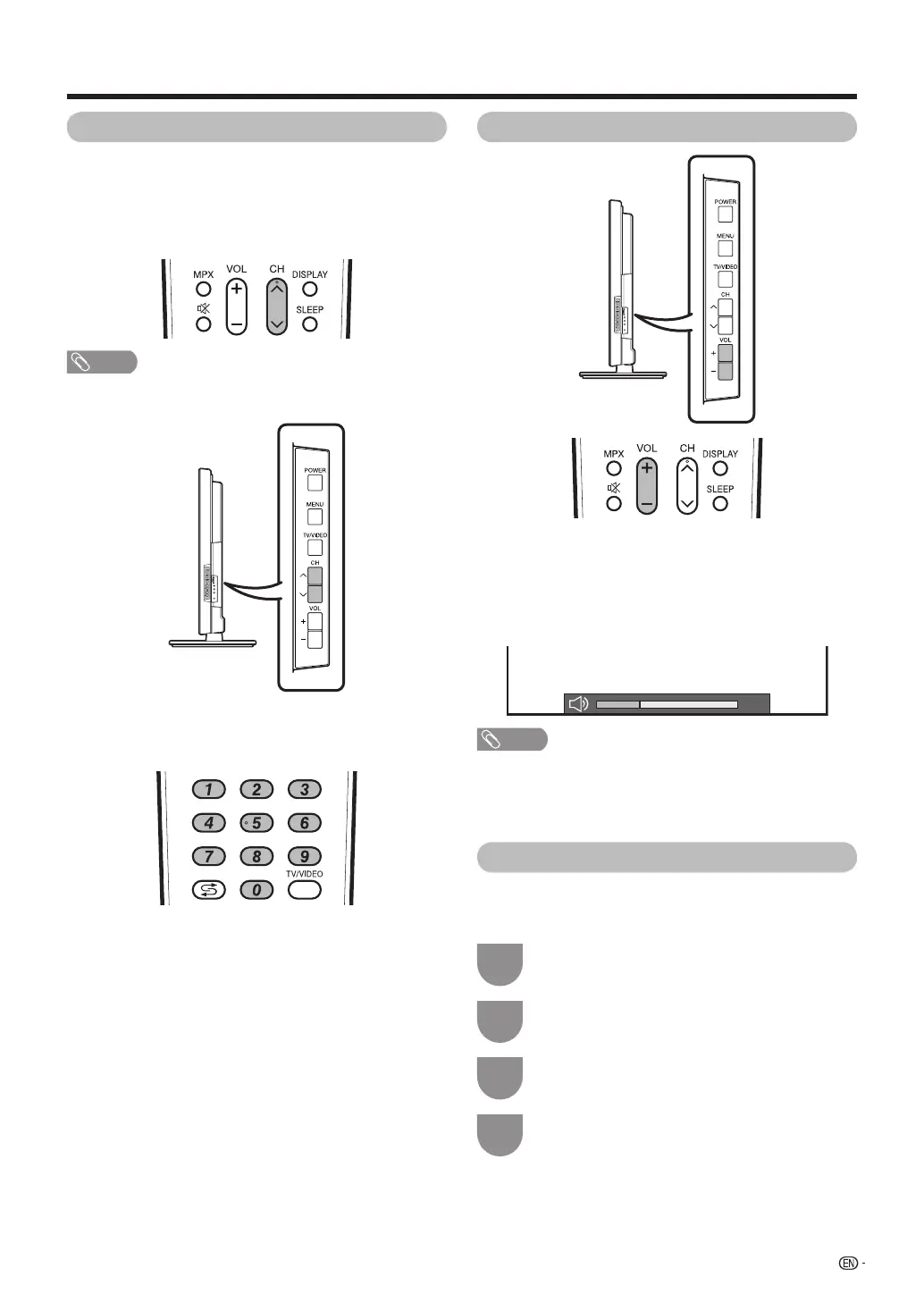 MPX VOL CH DISPLAY SLEEP

POWER MENU TV/VIDEO CH VOL + −

1 2 3 4 5 6 7 8 9 0 TV/VIDEO

POWER MENU TV/VIDEO CH VOL + −

MPX VOL CH DISPLAY SLEEP

EN -