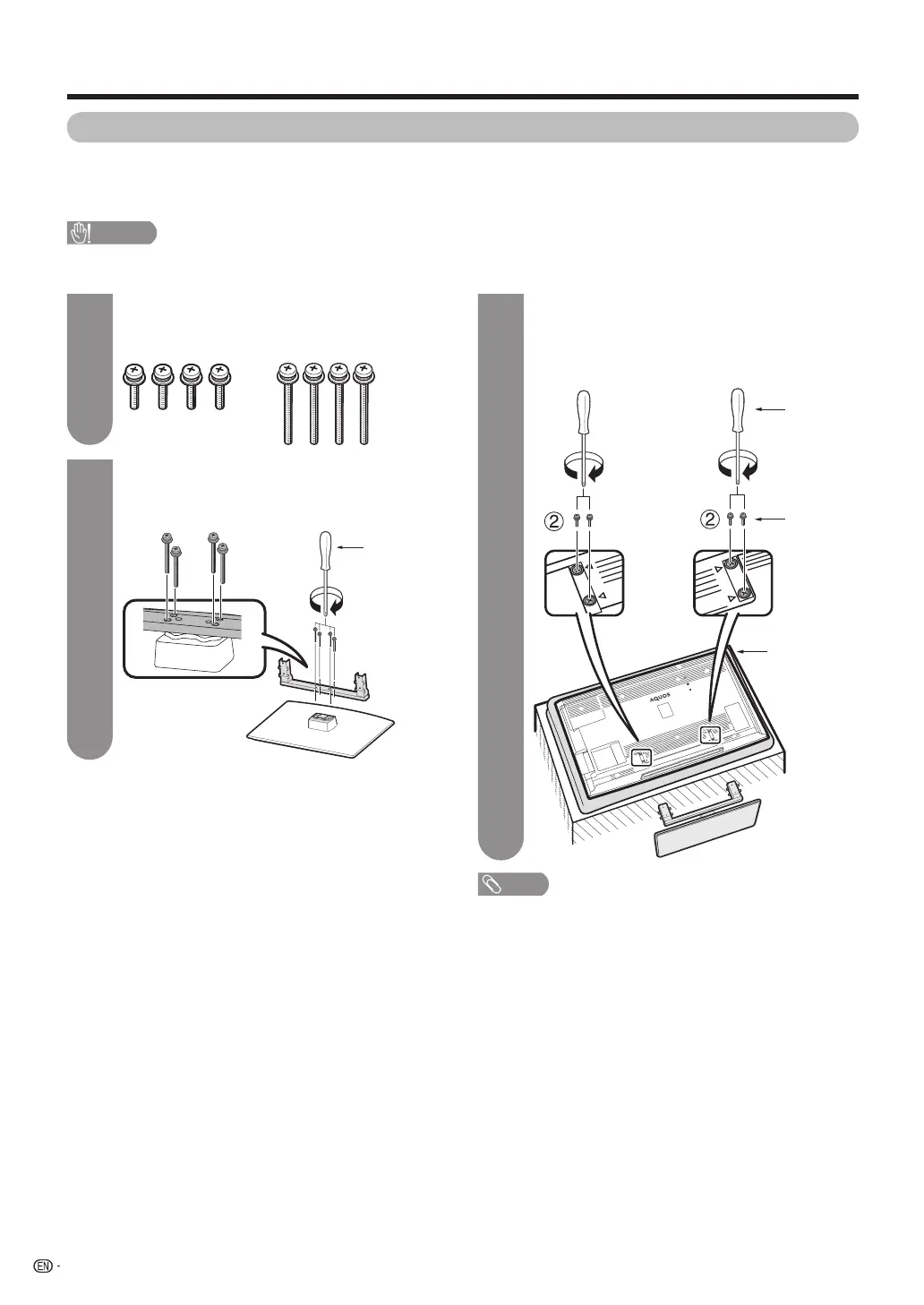 ②

②

AQUOS

EN -