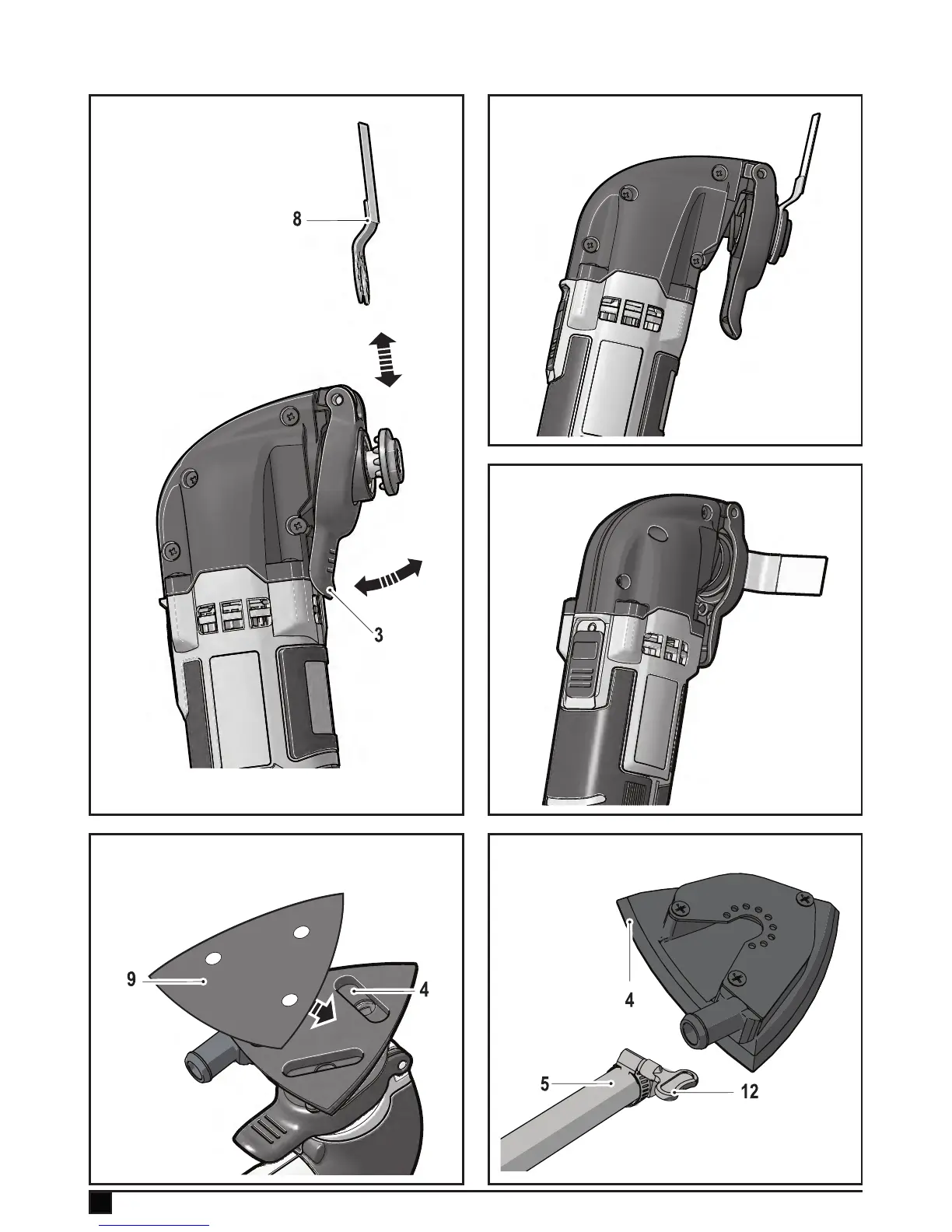 8

3

9

4

4

5

12