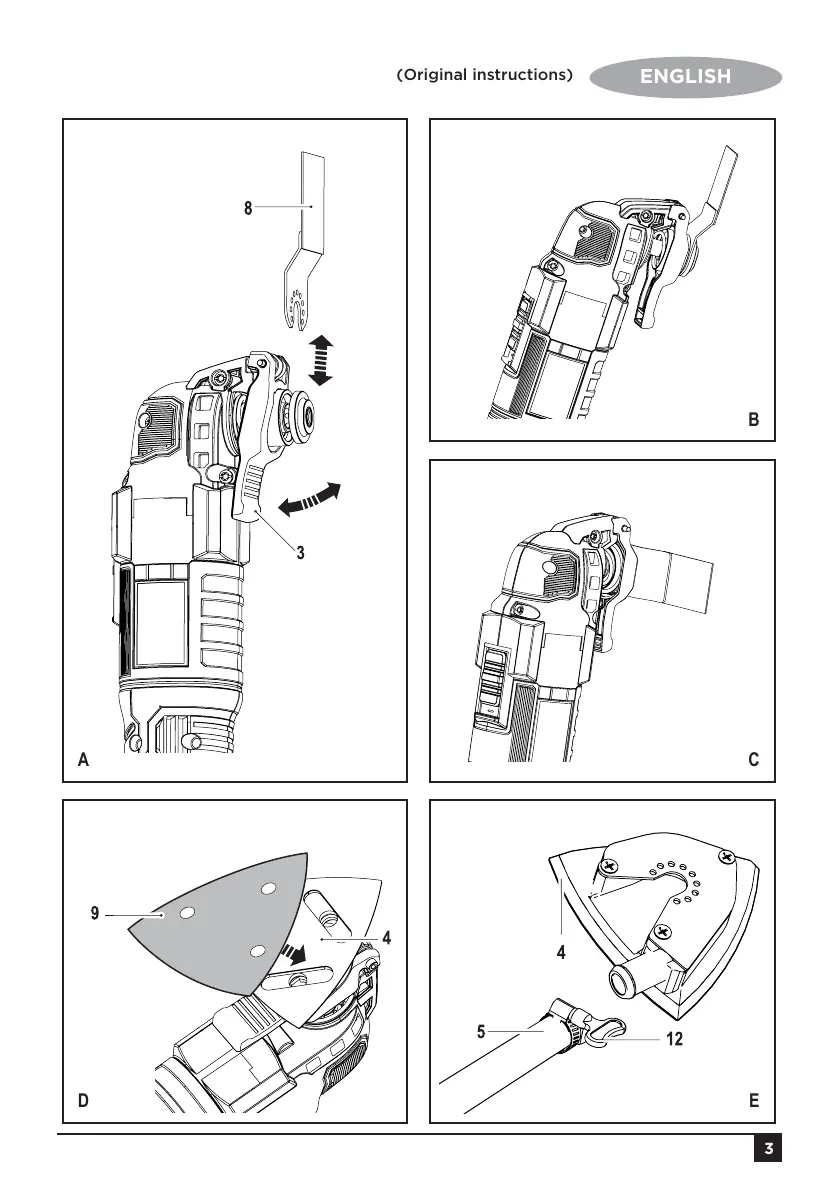 (Original instructions) ENGLISH

8

3

A

B

C

9

4

D

4

5

12

E

3