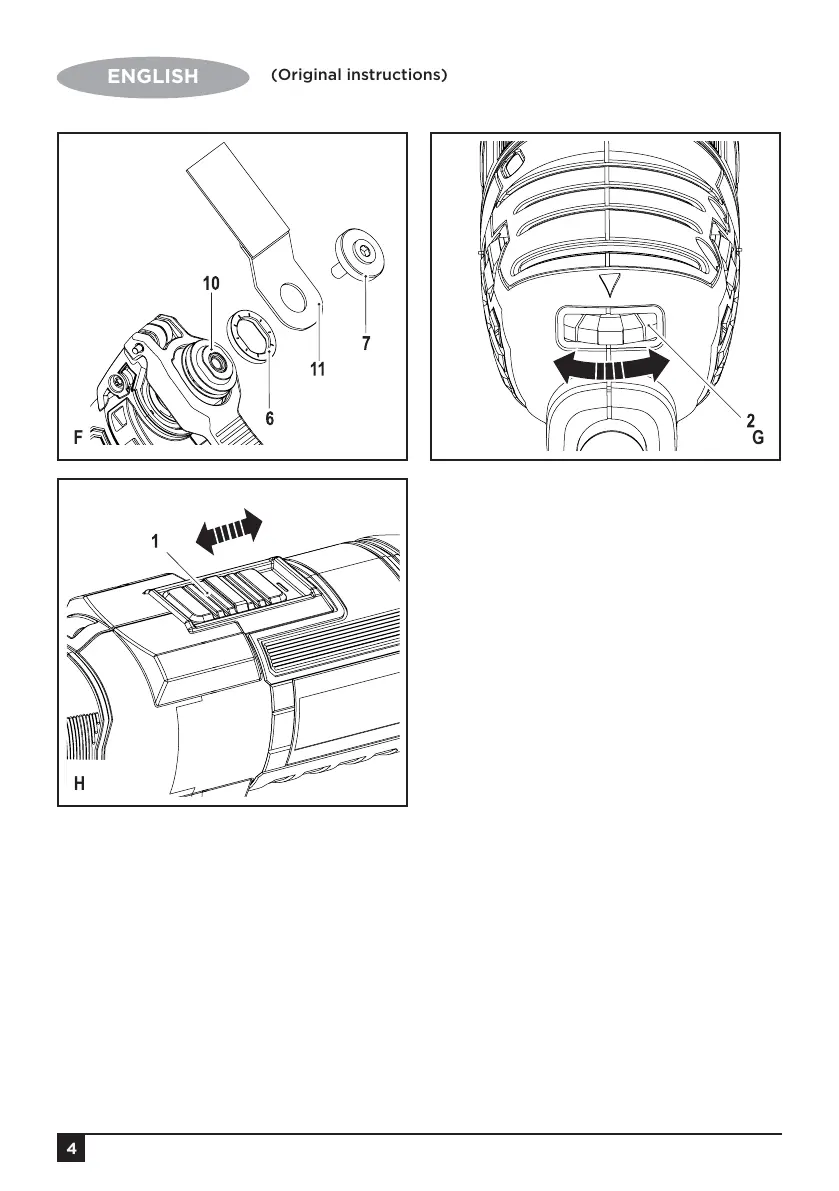 ENGLISH (Original instructions)

10
7
11
6
F

2
G

1
H

4