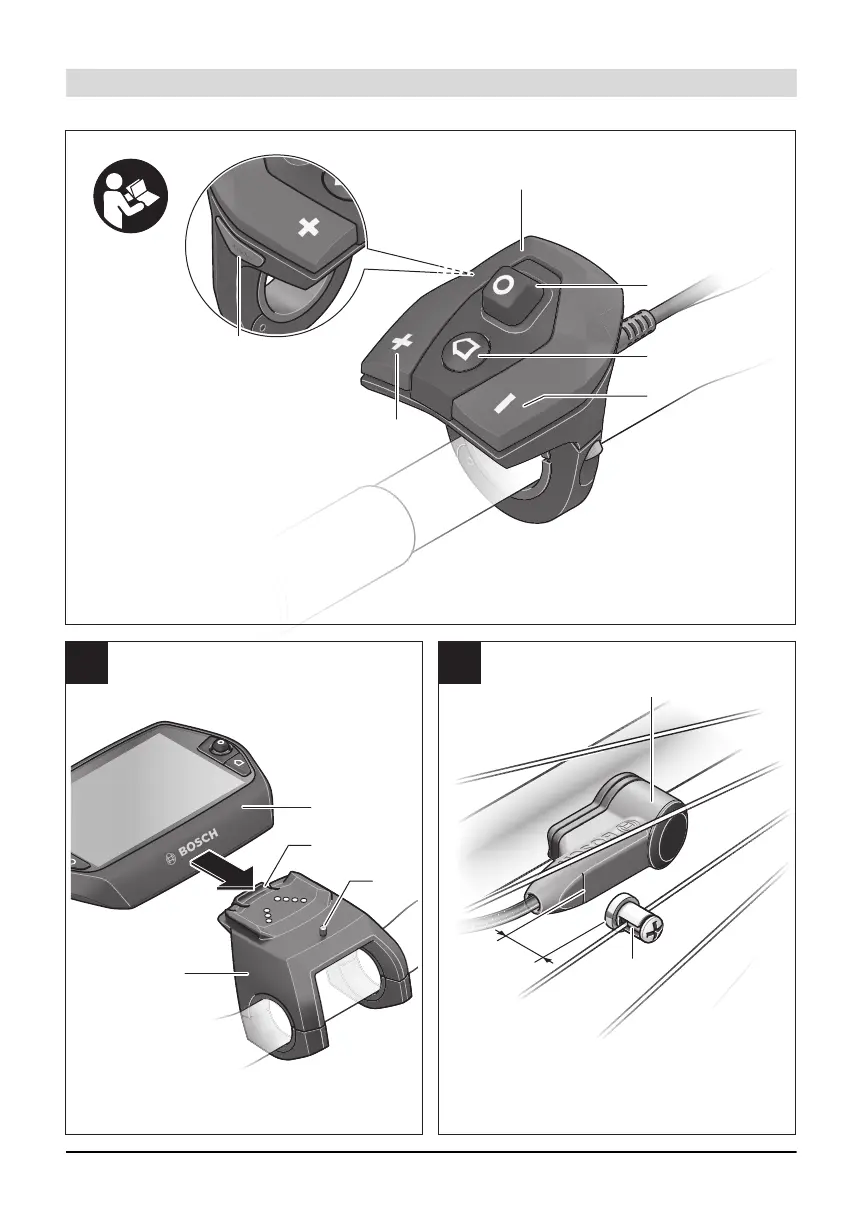 BOSCH