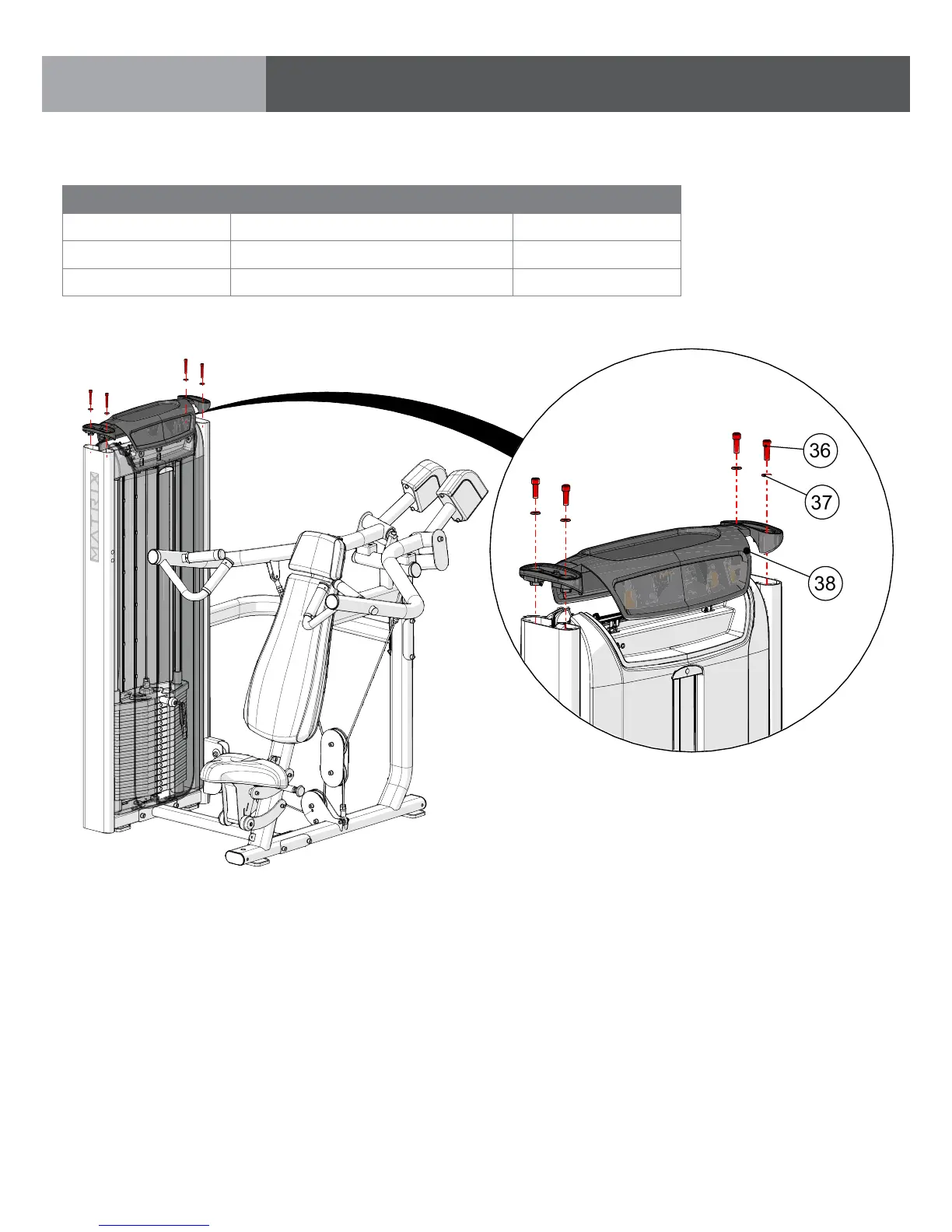 MATRIX

36

37

38