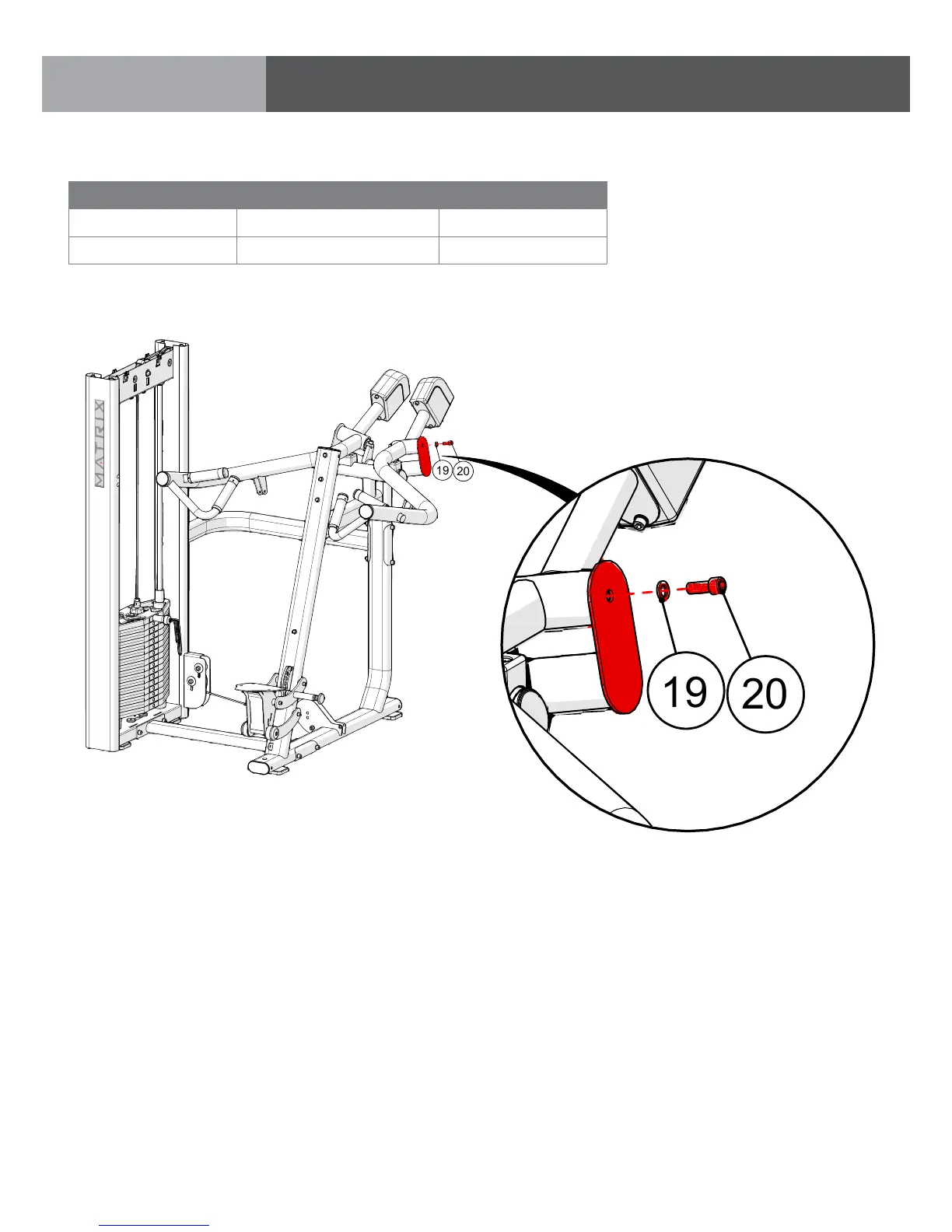 MATRIX

19 20

19 20