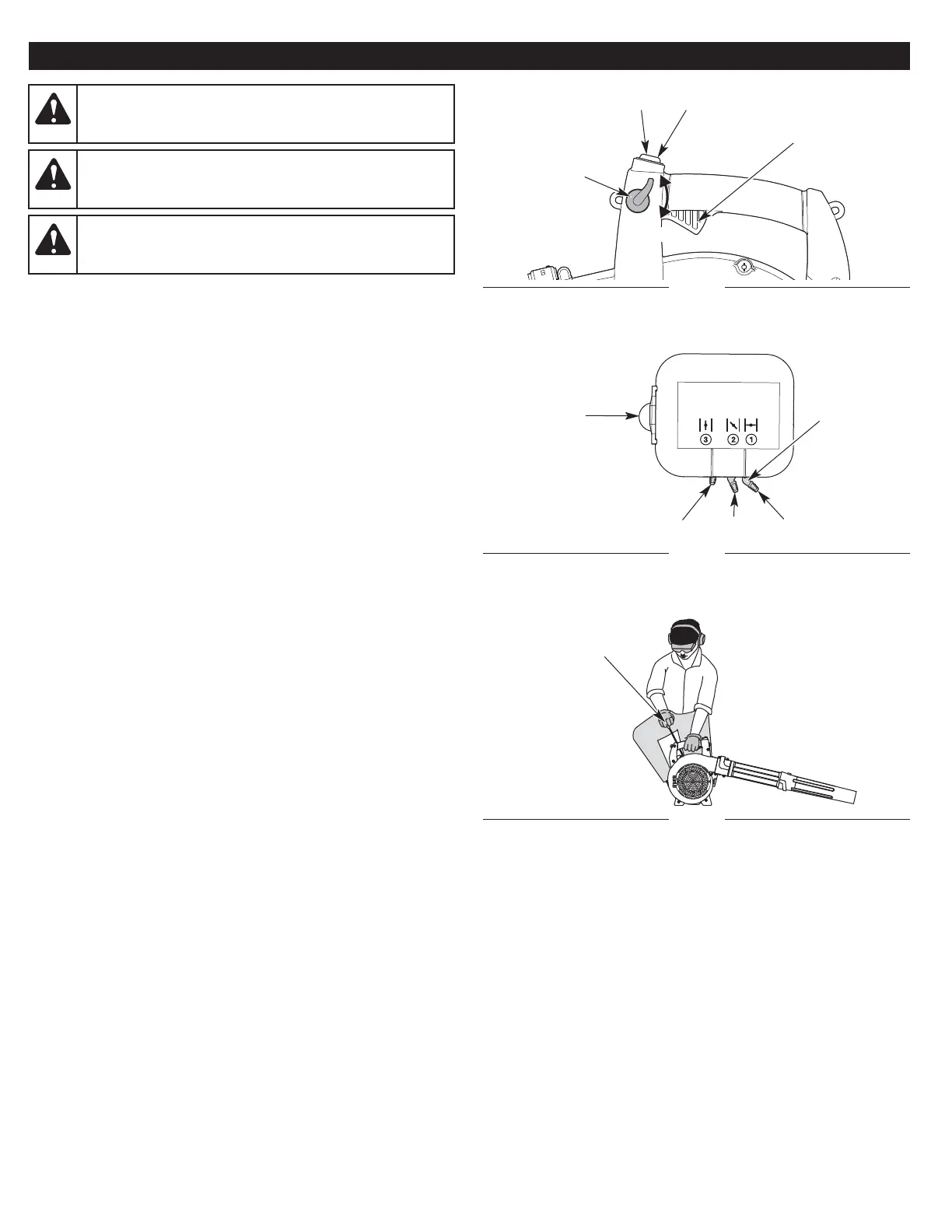 ③ ② ①