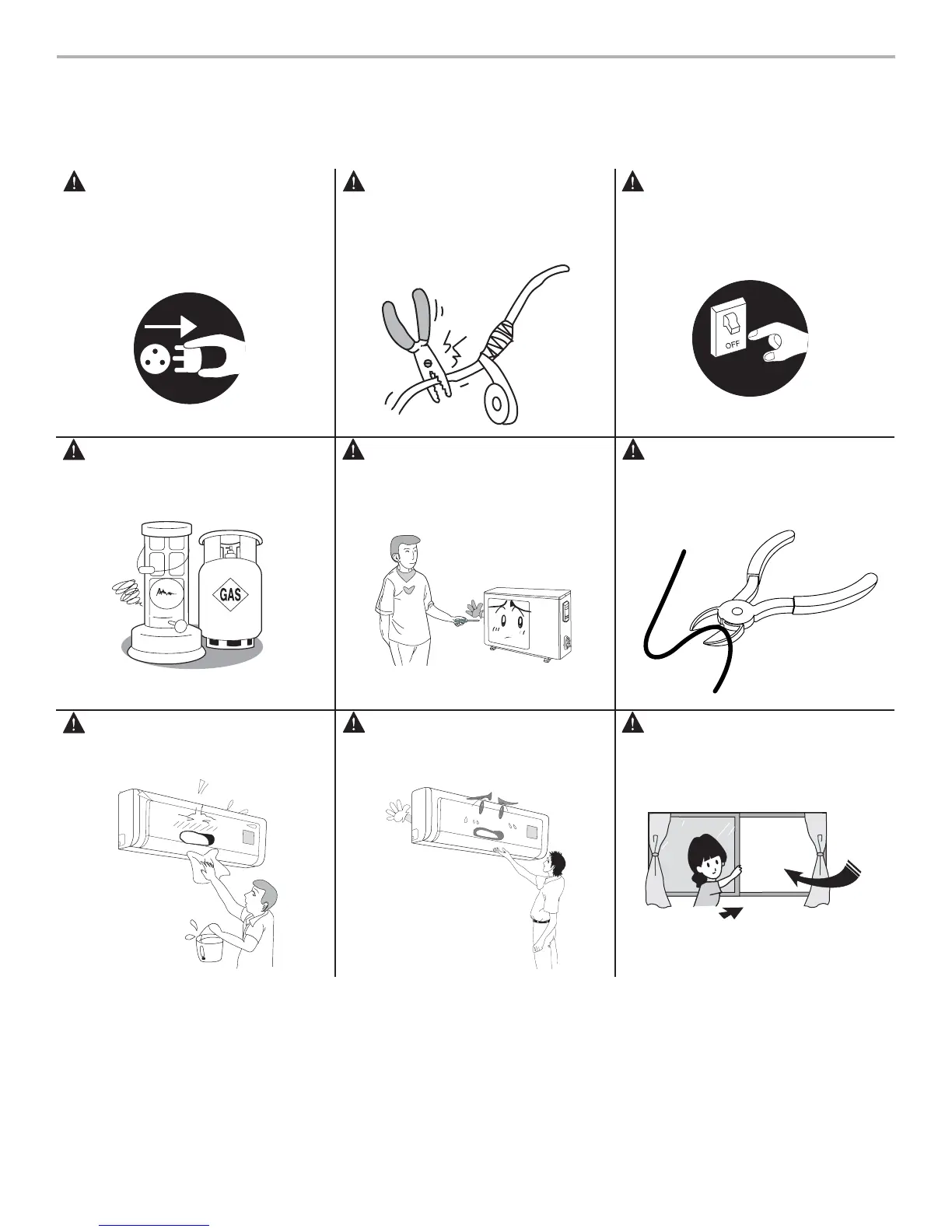 OFF

GAS