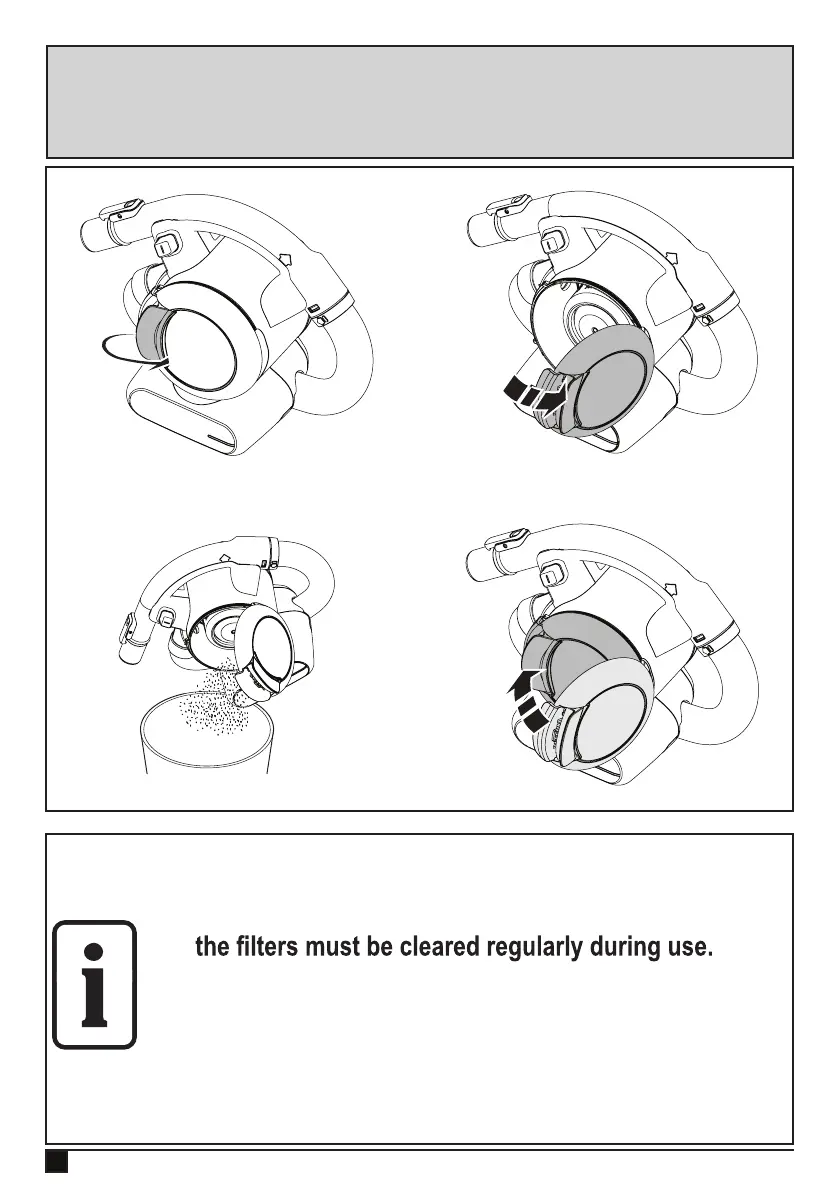 the filters must be cleared regularly during use.