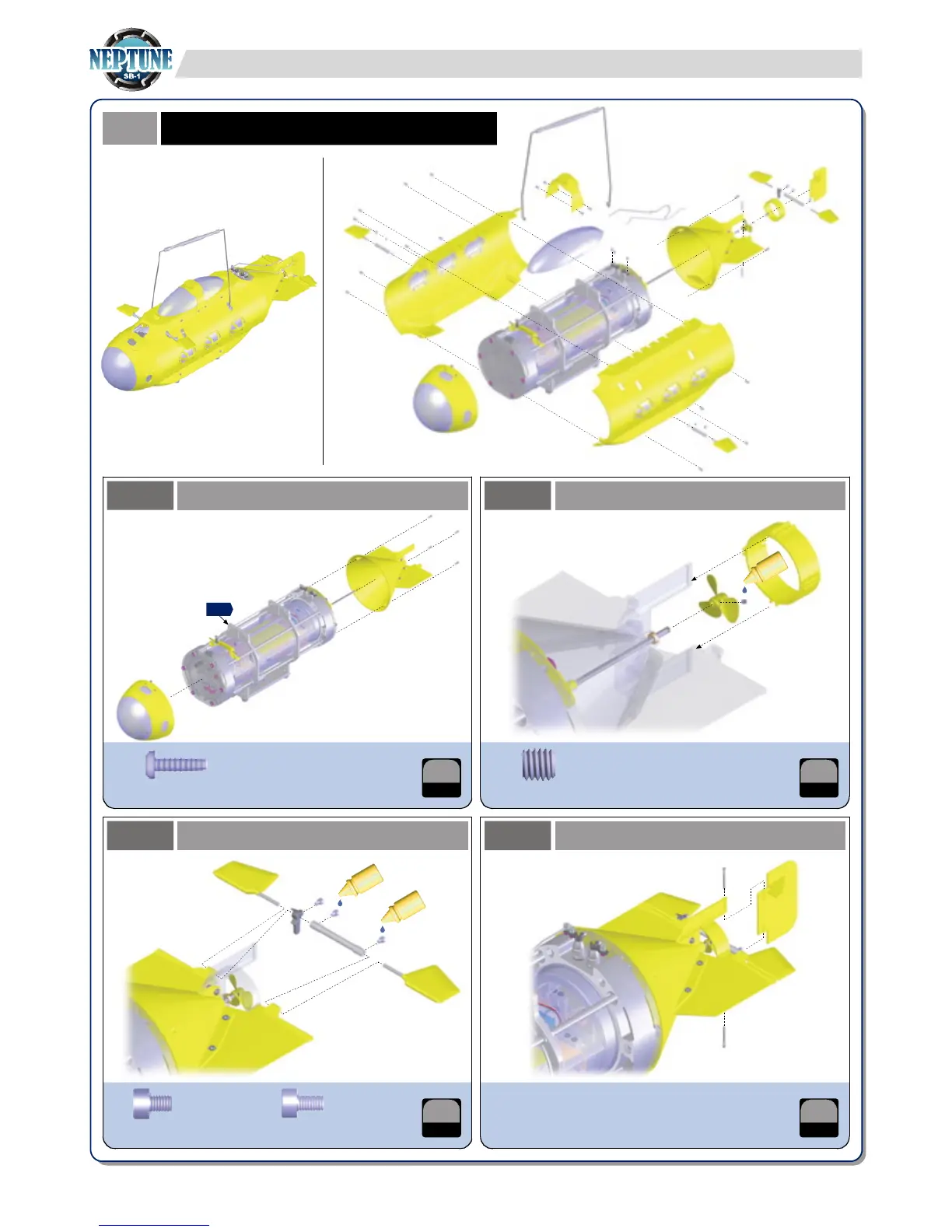 NEPTUNE
SB-1