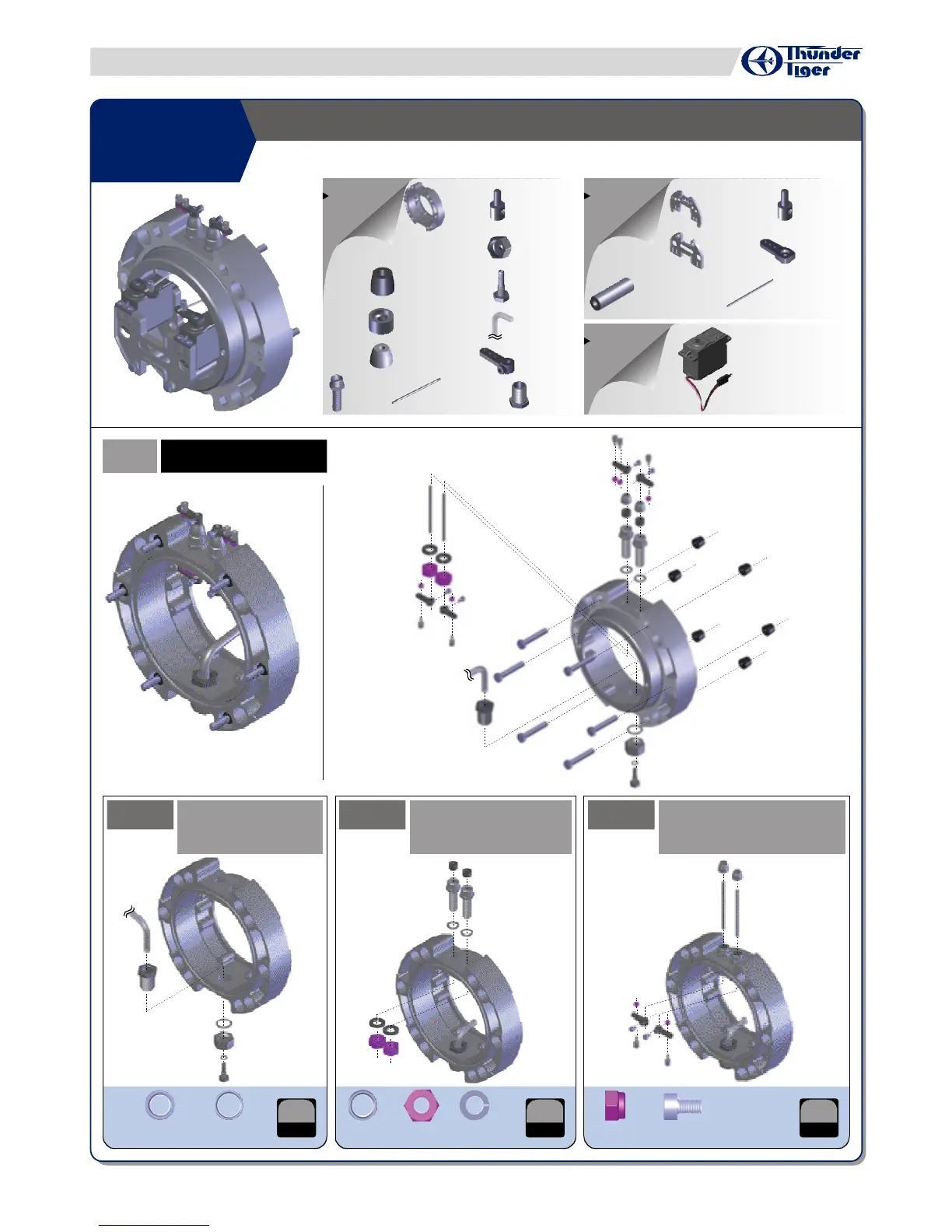 Thunder Tiger