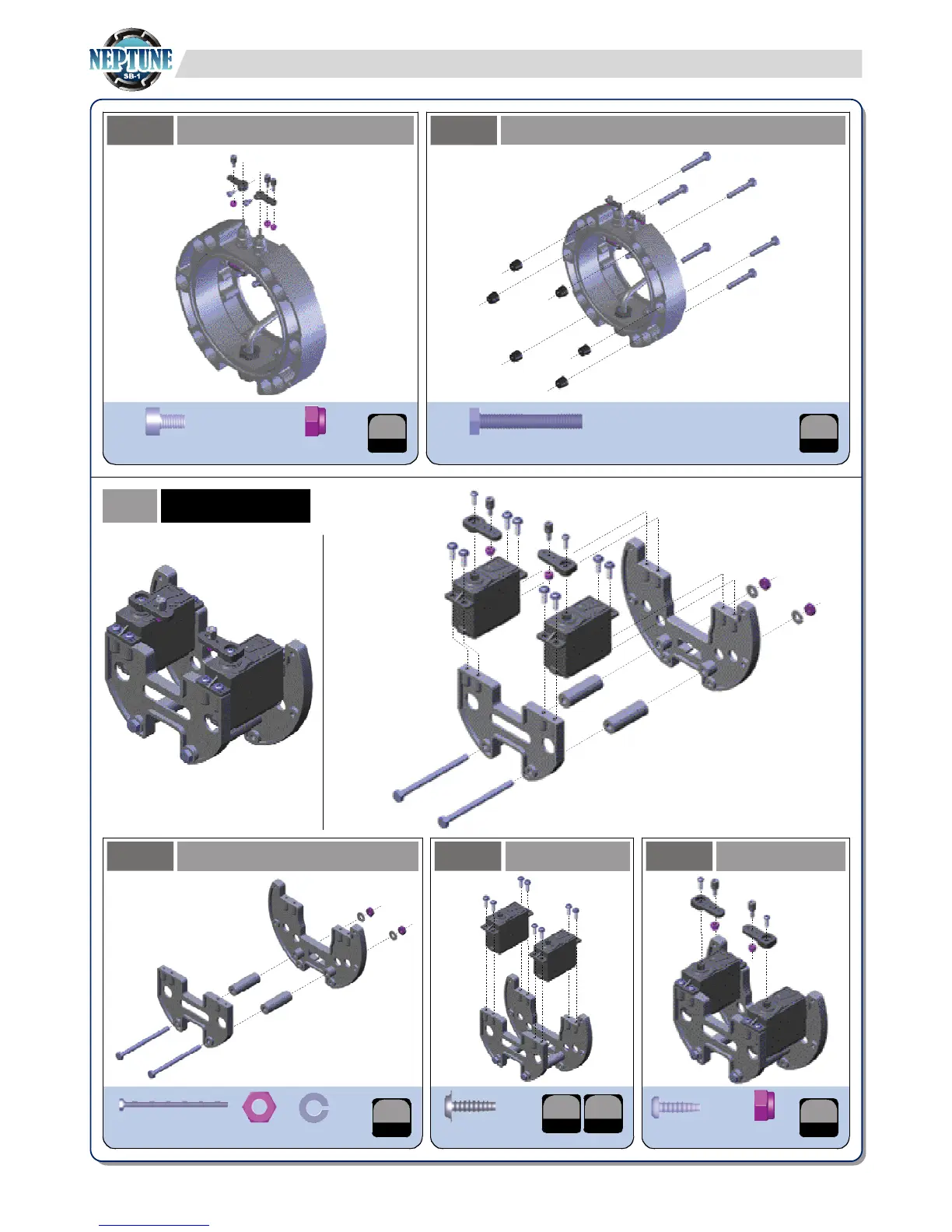 NEPTUNE
SB-1