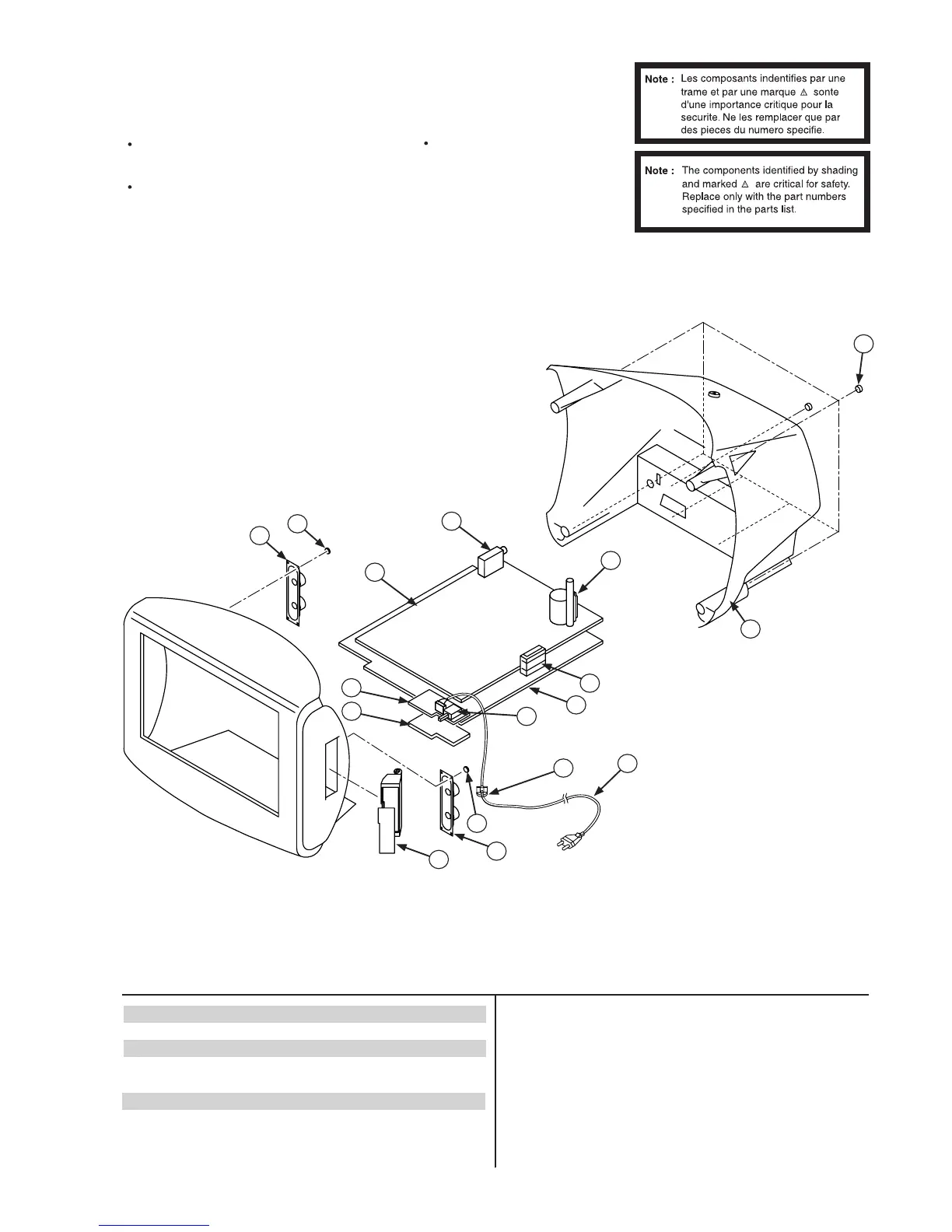 Note : Les composants indentifies par une trame et par une marque ⚠ sonte d'une importance critique pour la securite. Ne les remplacer que par des pieces du numero specifie.

Note : The components identified by shading and marked ⚠ are critical for safety. Replace only with the part numbers specified in the parts list.