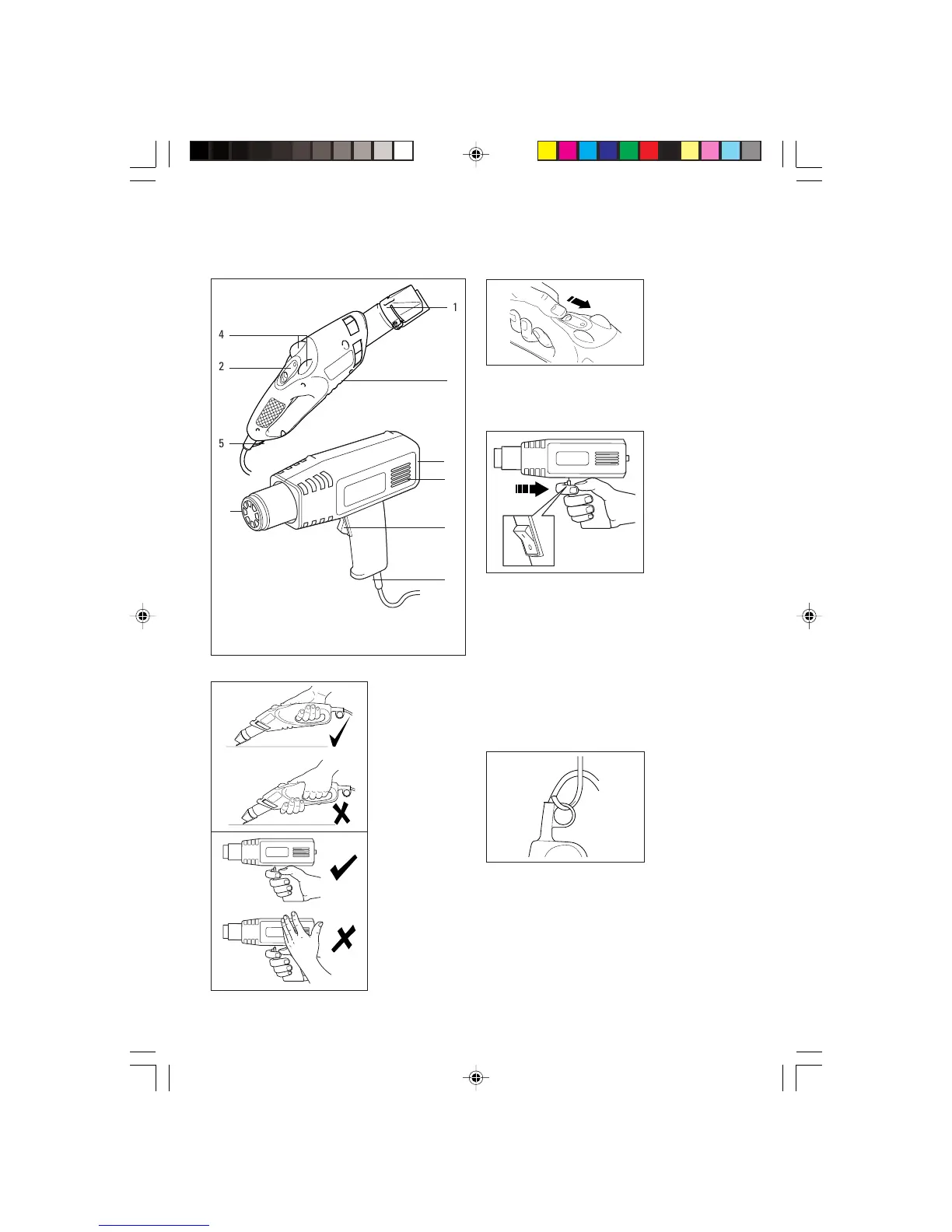 1
4
2
5