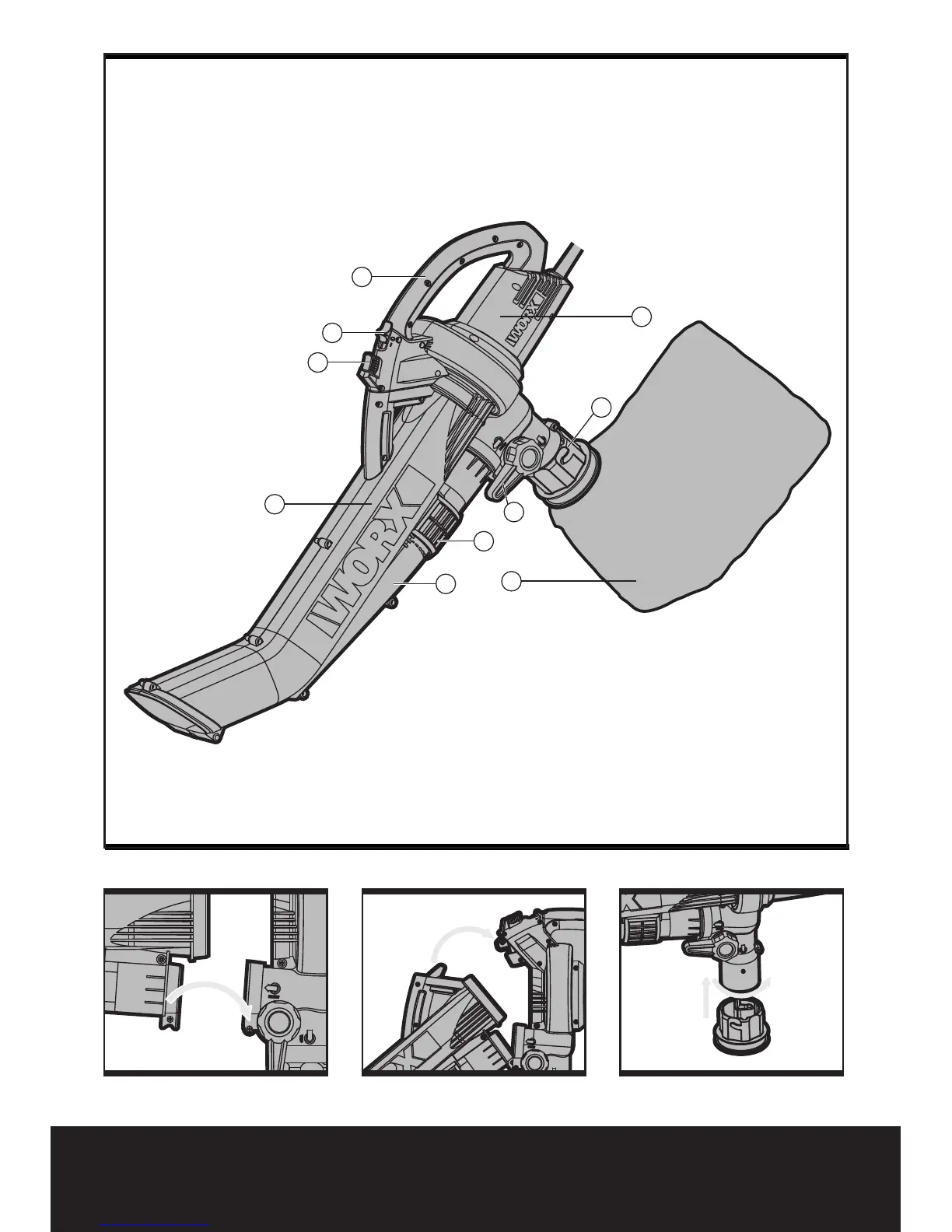 WORX
WORX