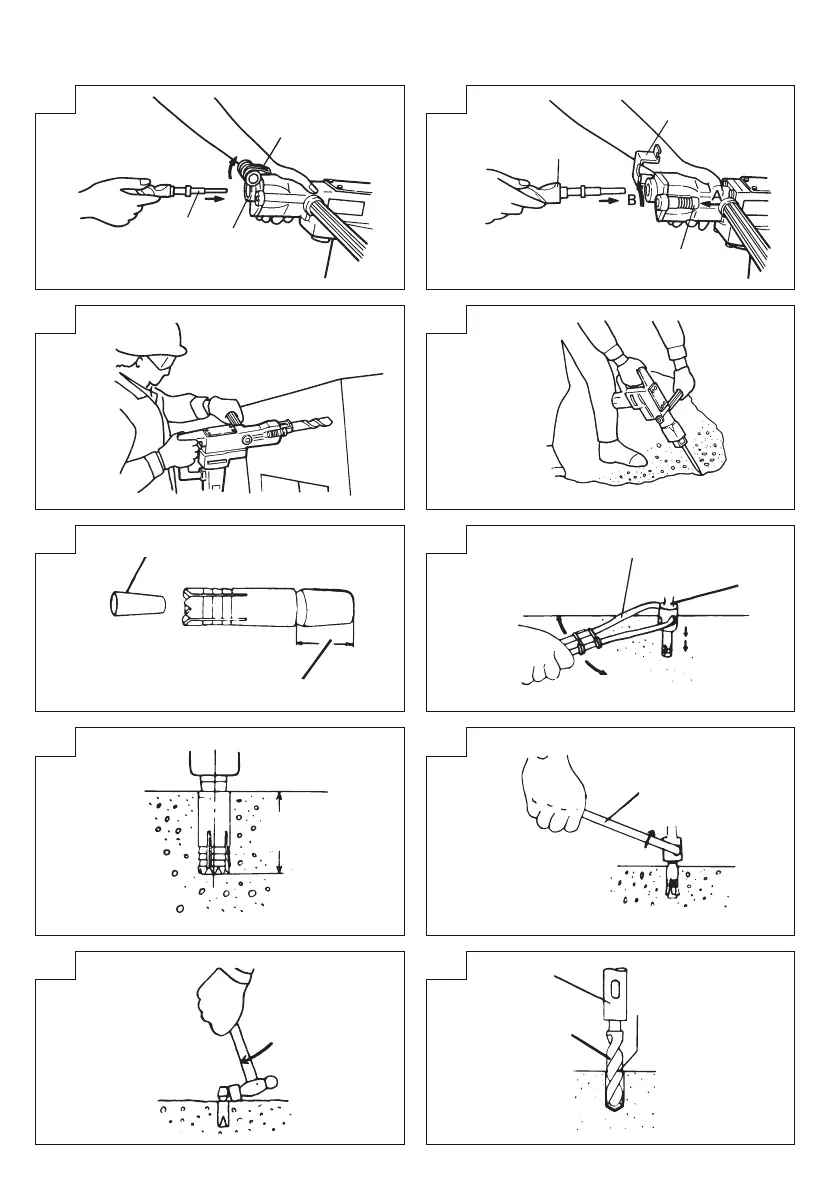 B
A