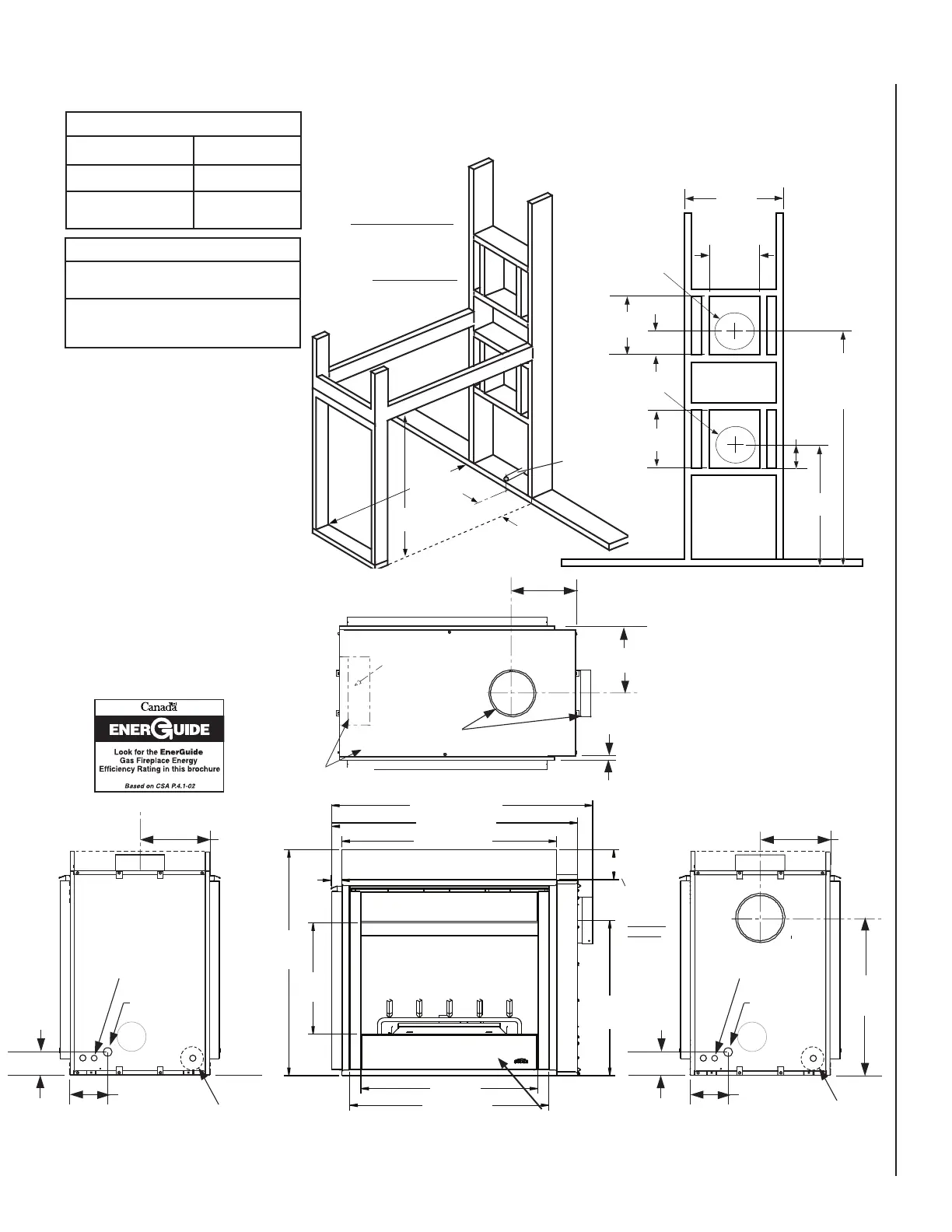 Canada

ENERGUIDE

Look for the EnerGuide Gas Fireplace Energy Efficiency Rating in this brochure

Based on CSA P.4.1-02