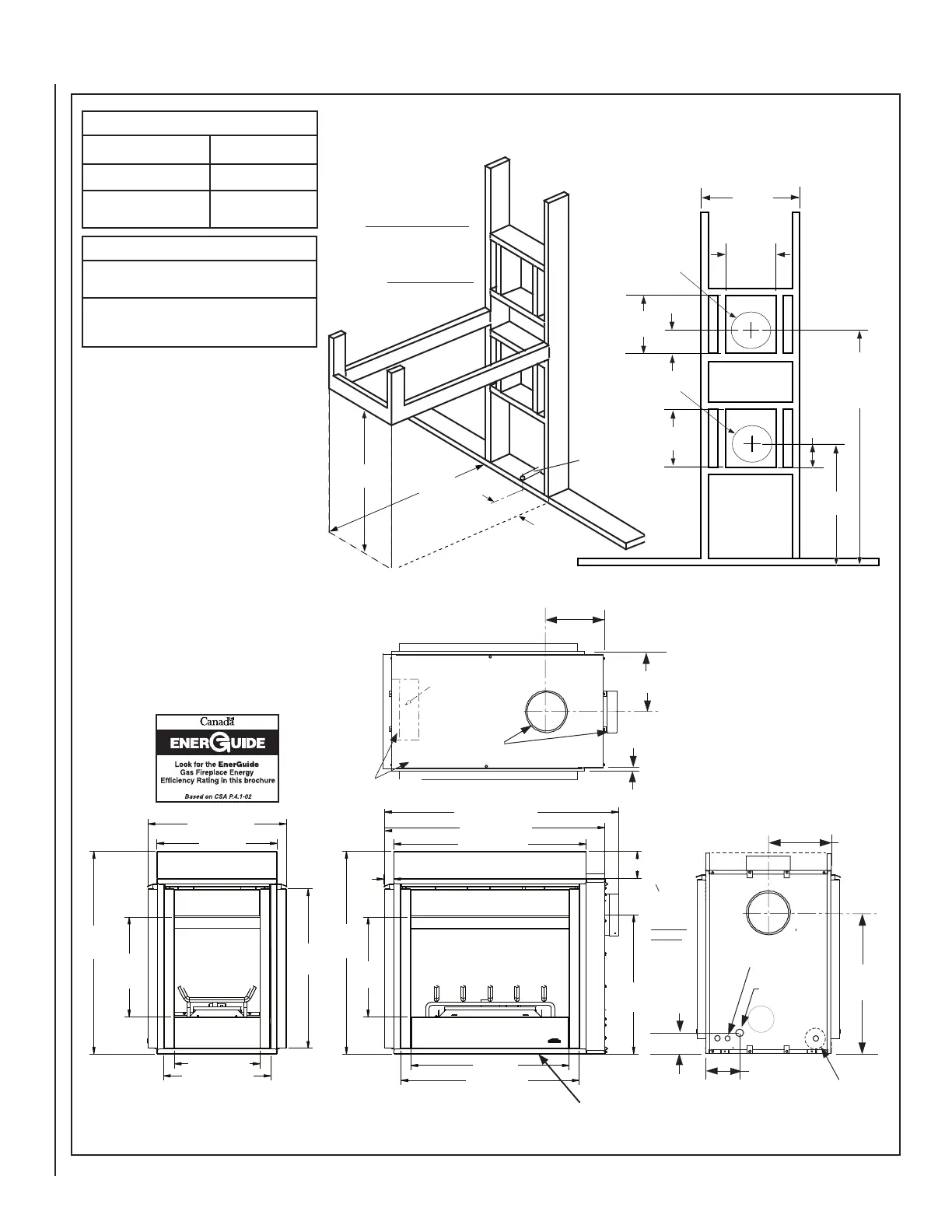 Canada
ENERGUIDE
Look for the EnerGuide Gas Fireplace Energy Efficiency Rating in this brochure
Based on CSA P.4.1-02