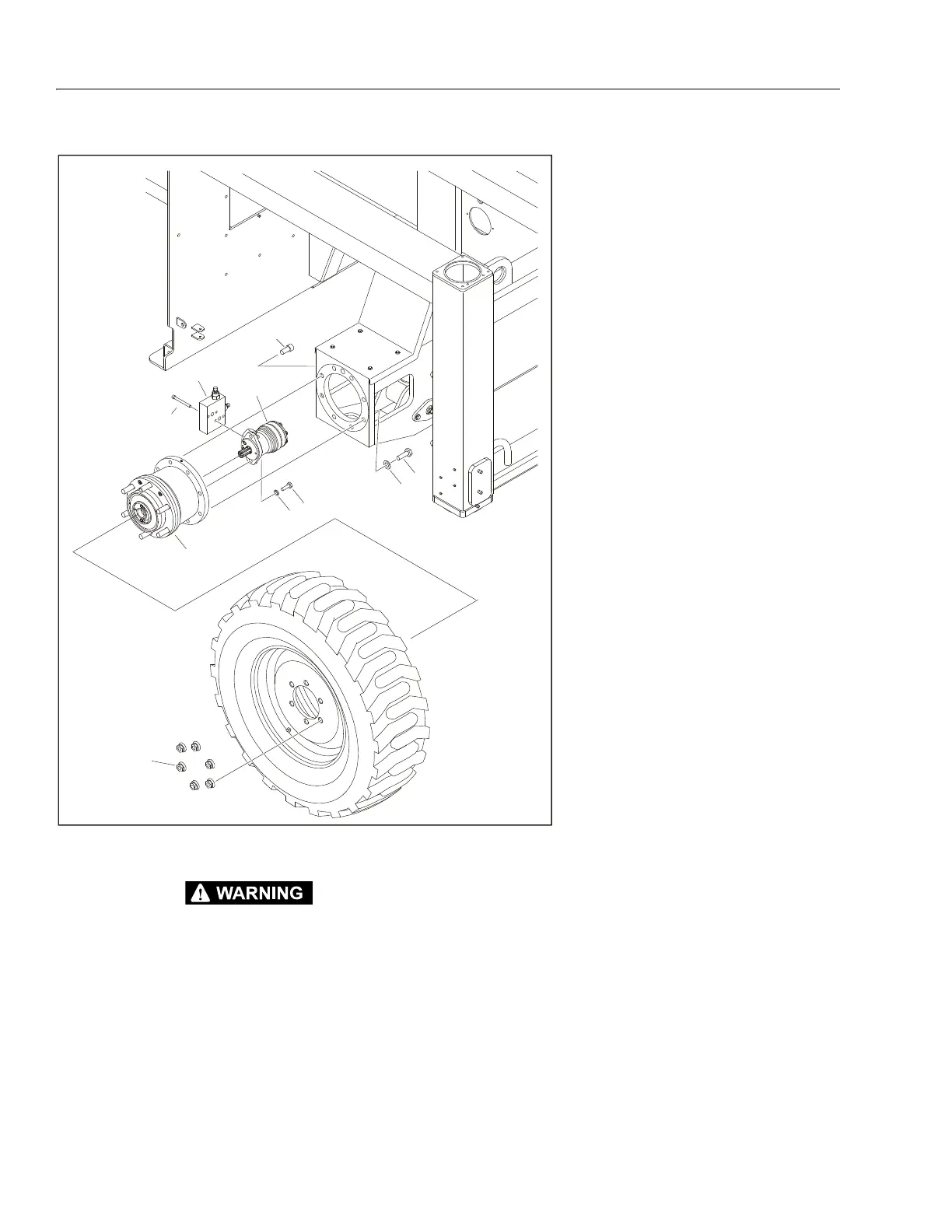 WARNING