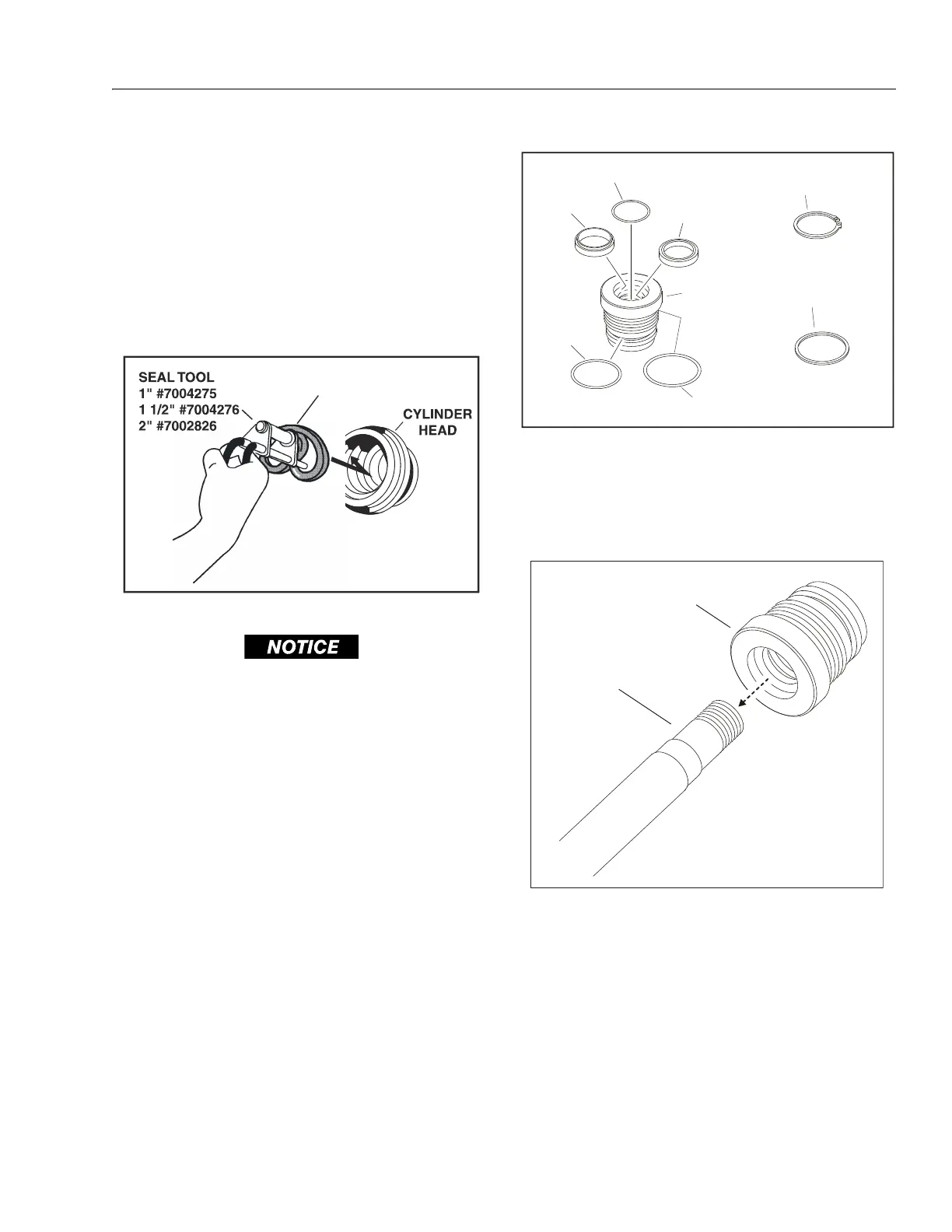 SEAL TOOL
1" #7004275
1 1/2" #7004276
2" #7002826

CYLINDER HEAD

NOTICE