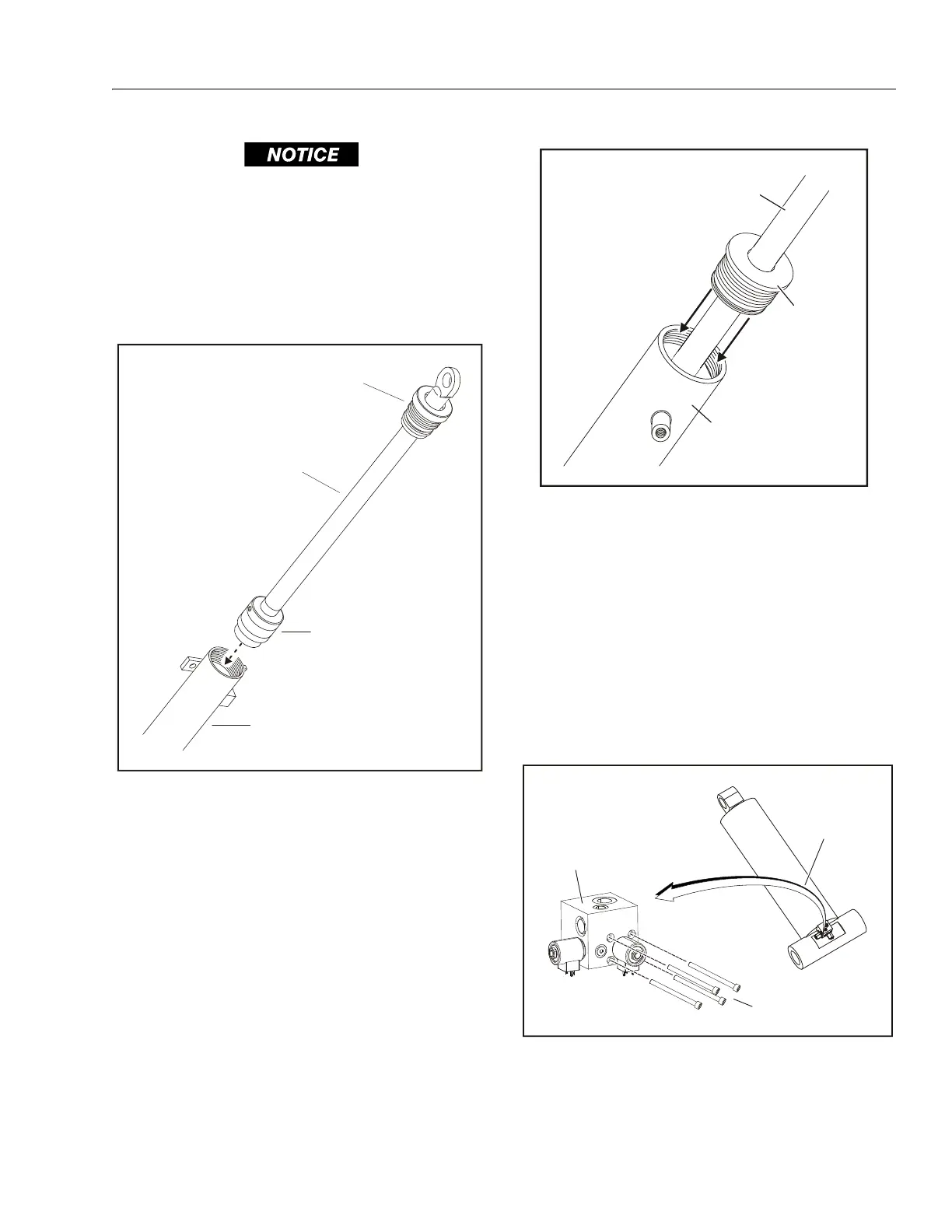 NOTICE