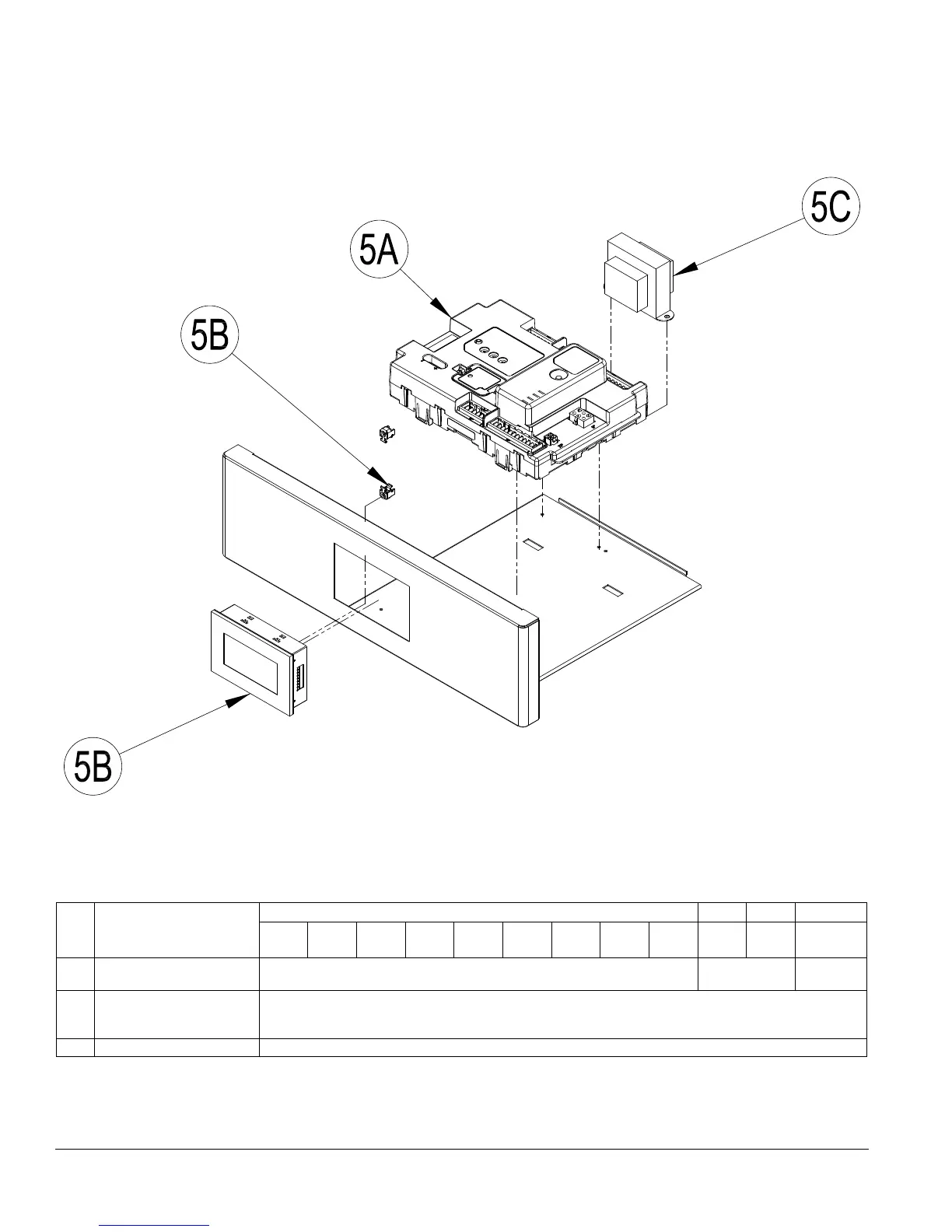 5C

5A

5B

5B