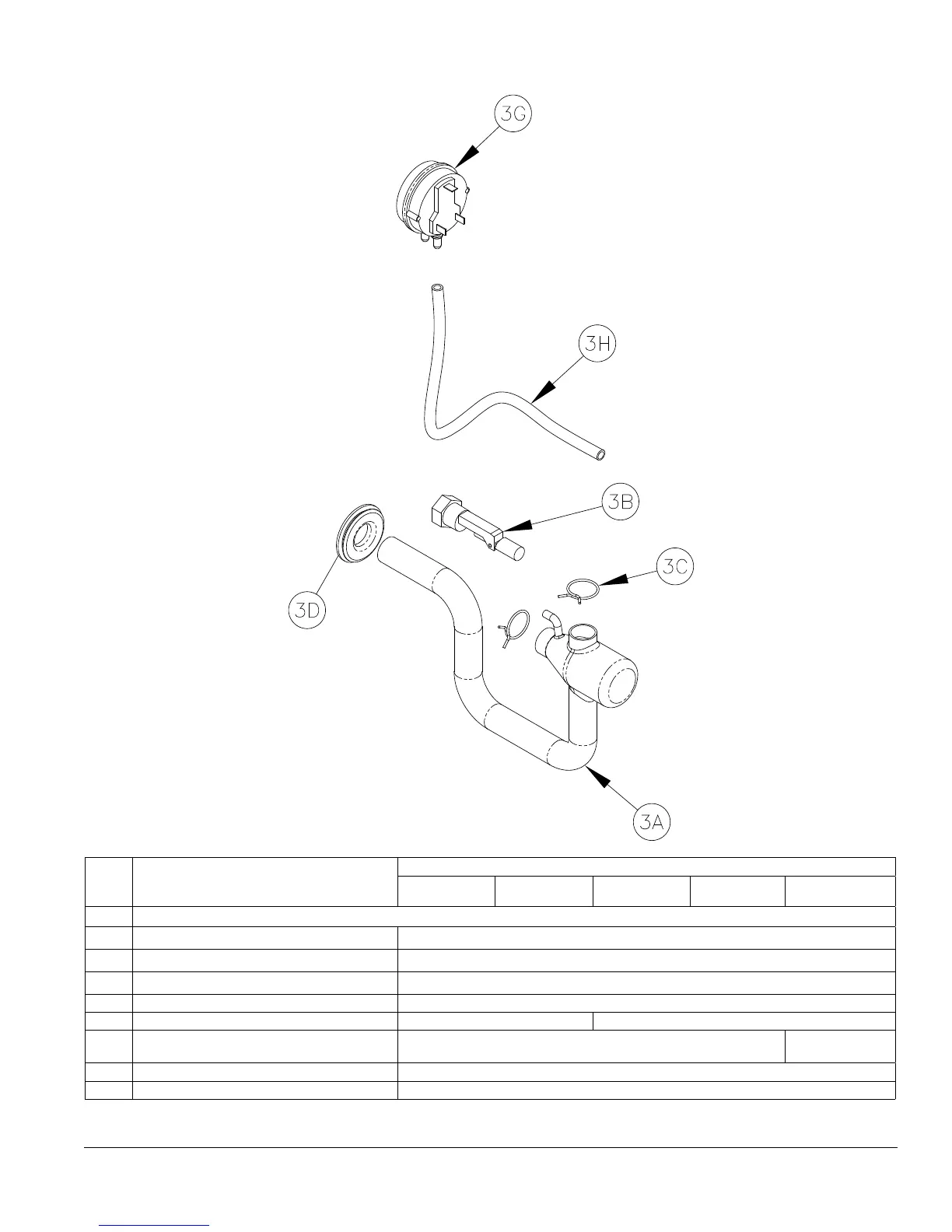 3G

3H

3B

3C

3D

3A