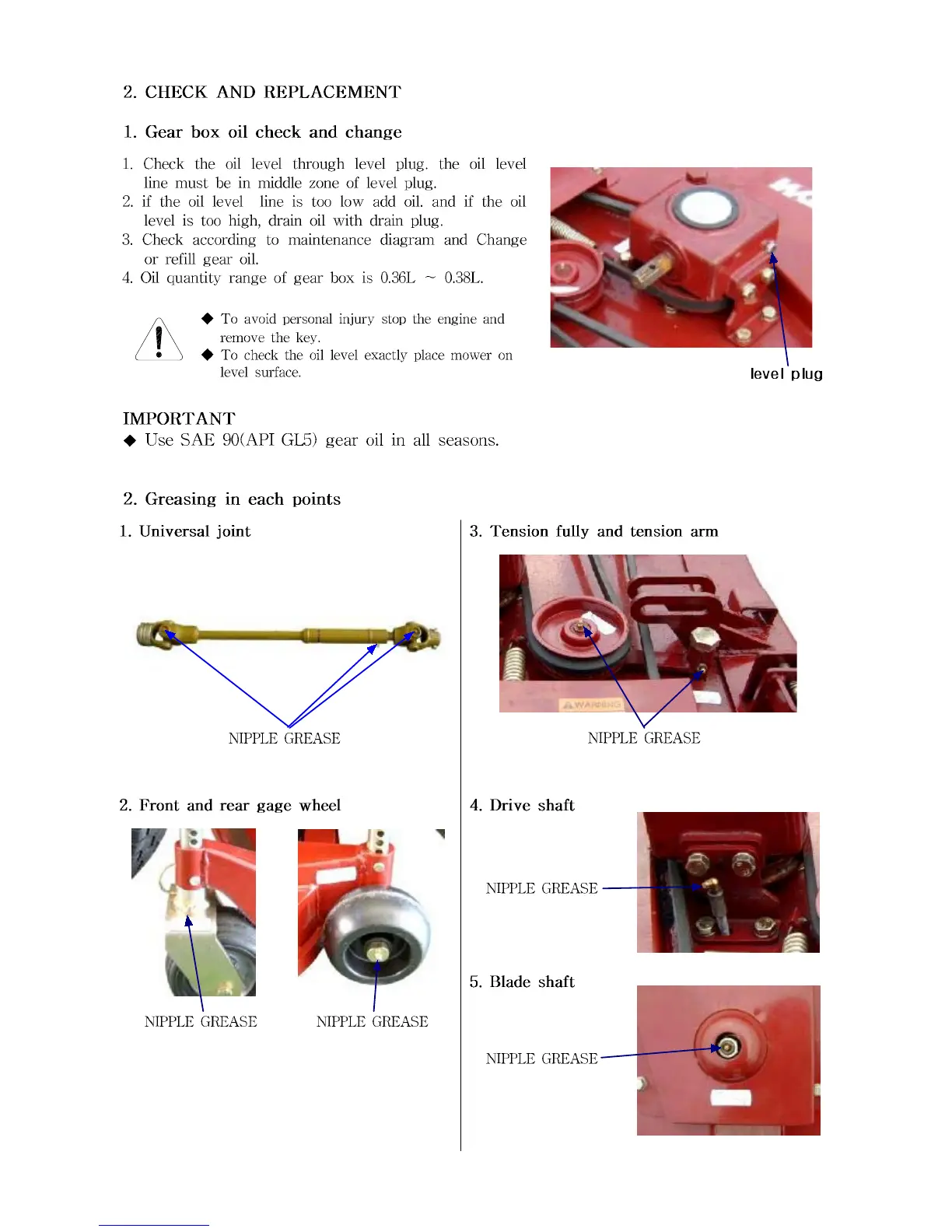 2. CHECK AND REPLACEMENT

1. Gear box oil check and change

1. Check the oil level through level plug. the oil level line must be in middle zone of level plug.
2. if the oil level line is too low add oil. and if the oil level is too high, drain oil with drain plug.
3. Check according to maintenance diagram and Change or refill gear oil.
4. Oil quantity range of gear box is 0.36L ~ 0.38L.

◆ To avoid personal injury stop the engine and remove the key.
◆ To check the oil level exactly place mower on level surface.

level plug

IMPORTANT
◆ Use SAE 90(API GL5) gear oil in all seasons.

2. Greasing in each points

1. Universal joint

NIPPLE GREASE

2. Front and rear gage wheel

NIPPLE GREASE

NIPPLE GREASE

3. Tension fully and tension arm

WARNING

NIPPLE GREASE

4. Drive shaft

NIPPLE GREASE

5. Blade shaft

NIPPLE GREASE