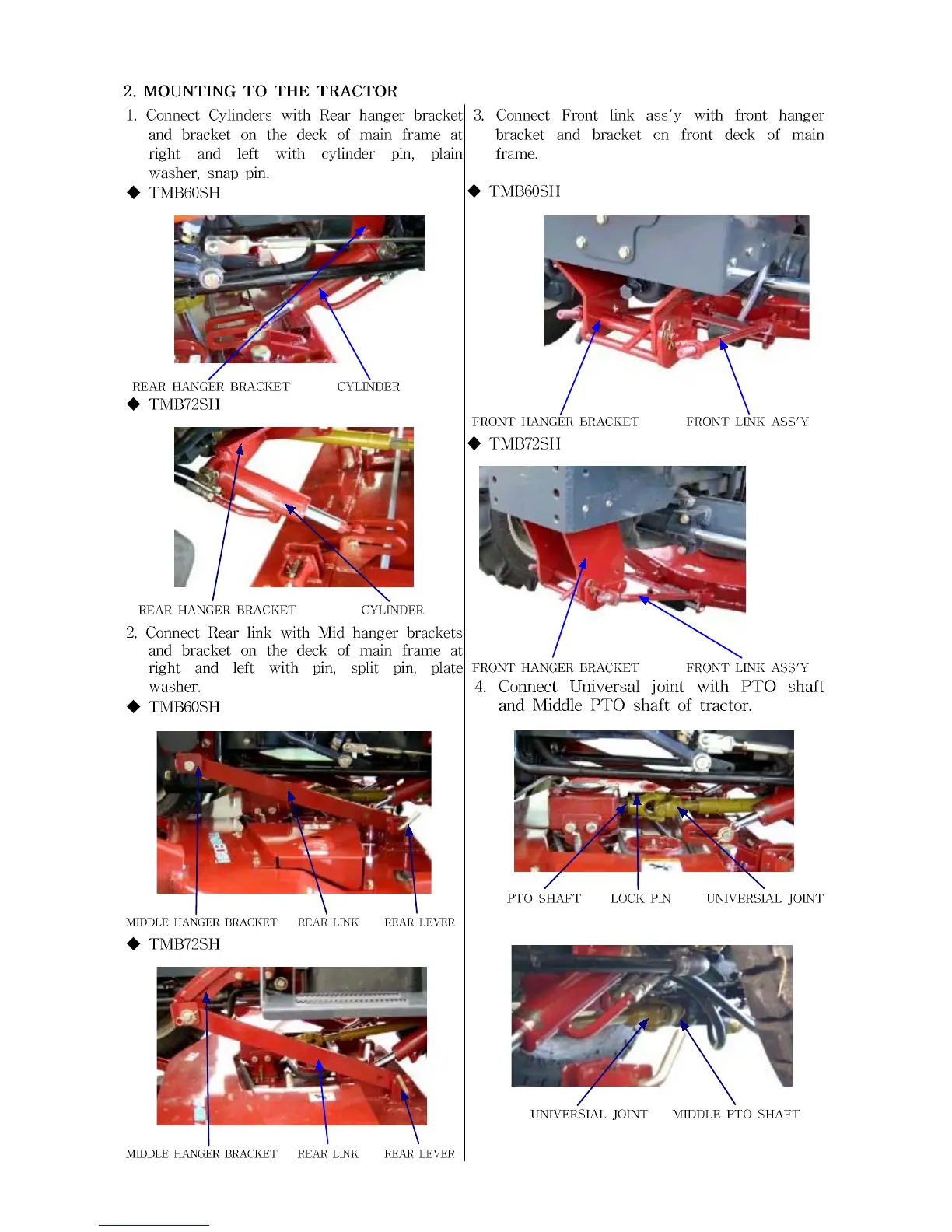 2. MOUNTING TO THE TRACTOR

1. Connect Cylinders with Rear hanger bracket and bracket on the deck of main frame at right and left with cylinder pin, plain washer, snap pin.

◆ TMB60SH

REAR HANGER BRACKET CYLINDER

◆ TMB72SH

REAR HANGER BRACKET CYLINDER

2. Connect Rear link with Mid hanger brackets and bracket on the deck of main frame at right and left with pin, split pin, plate washer.

◆ TMB60SH

MIDDLE HANGER BRACKET REAR LINK REAR LEVER

◆ TMB72SH

MIDDLE HANGER BRACKET REAR LINK REAR LEVER

3. Connect Front link ass'y with front hanger bracket and bracket on front deck of main frame.

◆ TMB60SH

FRONT HANGER BRACKET FRONT LINK ASS'Y

◆ TMB72SH

FRONT HANGER BRACKET FRONT LINK ASS'Y

4. Connect Universal joint with PTO shaft and Middle PTO shaft of tractor.

PTO SHAFT LOCK PIN UNIVERSIAL JOINT

UNIVERSIAL JOINT MIDDLE PTO SHAFT