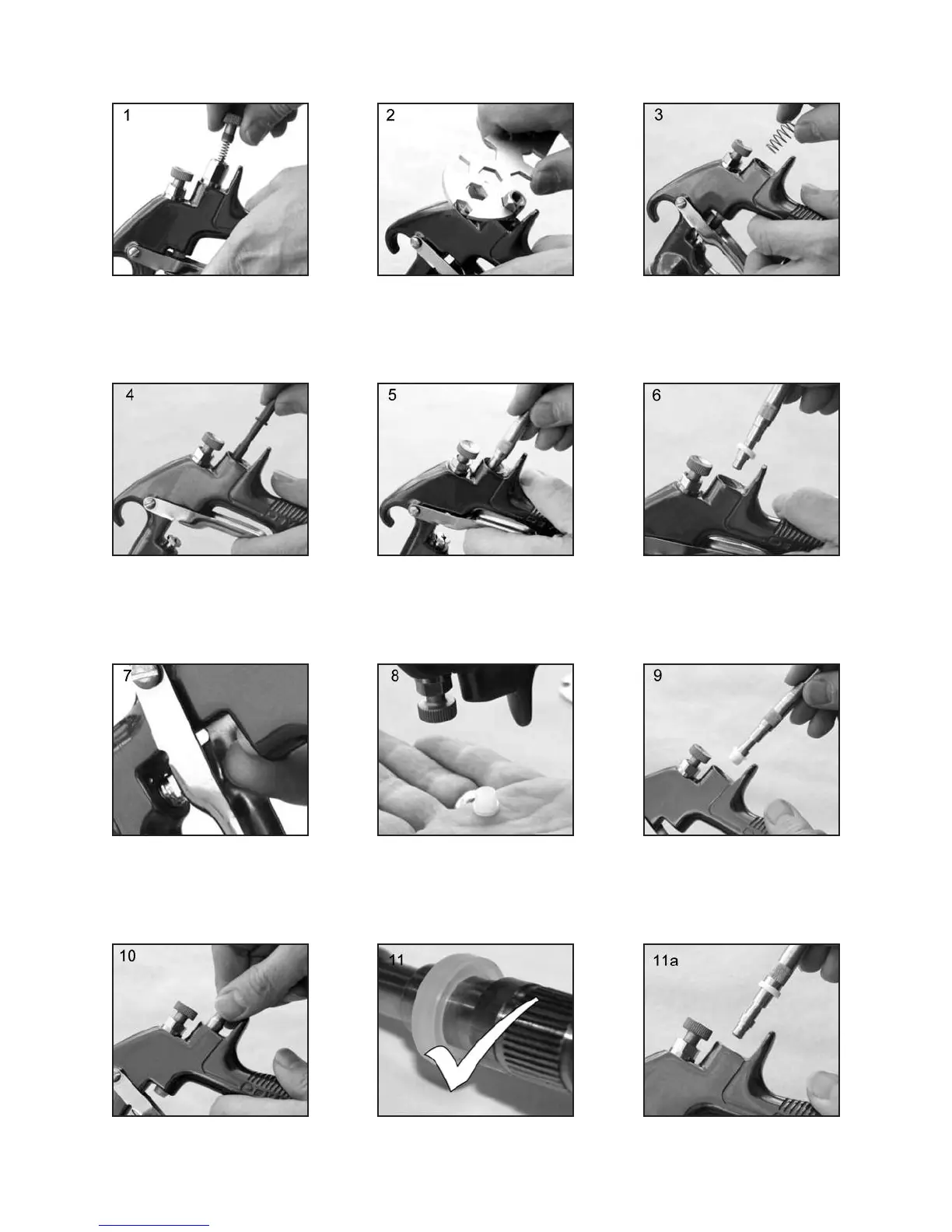 1

2

3

4

5

6

7

8

9

10

11

11a