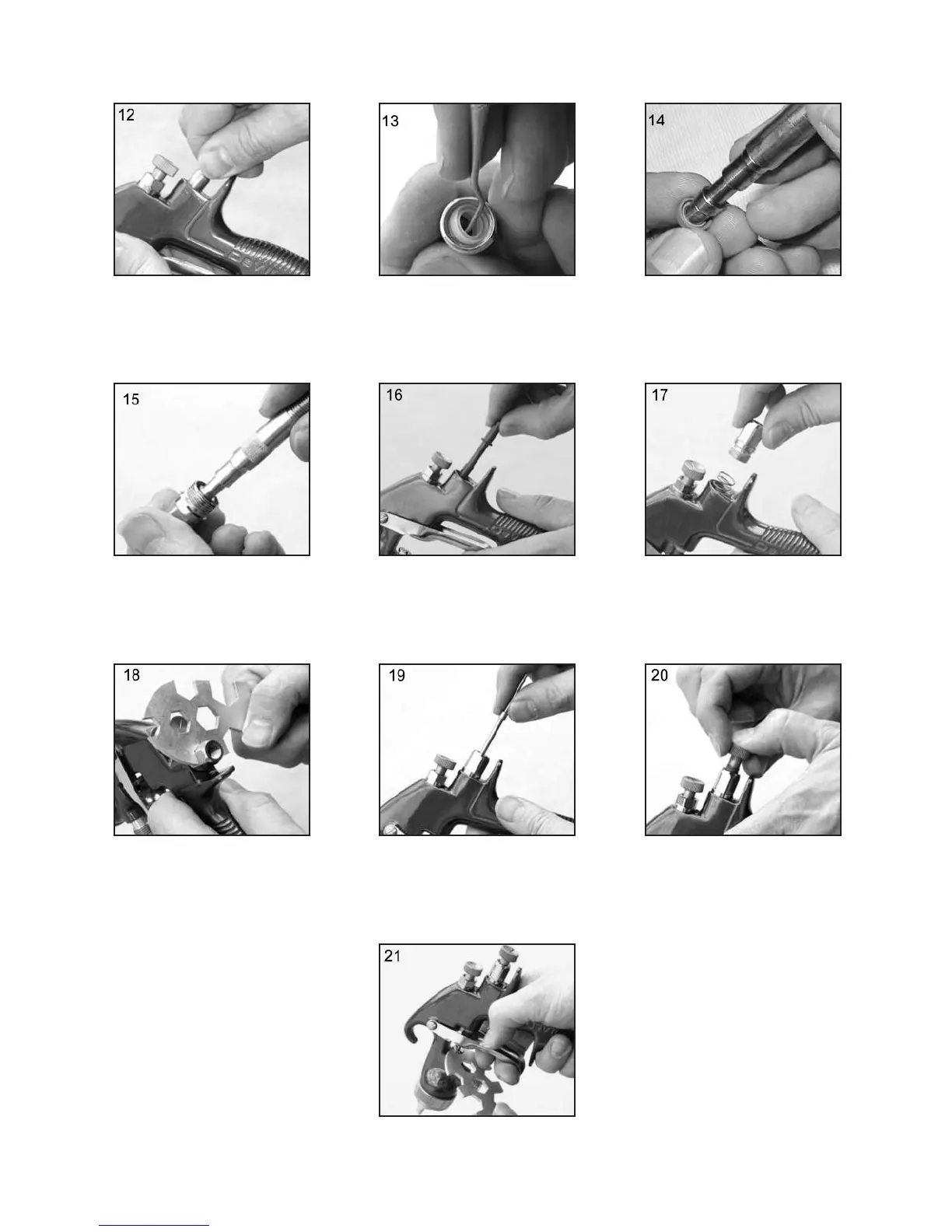 12

13

14

15

16

17

18

19

20

21