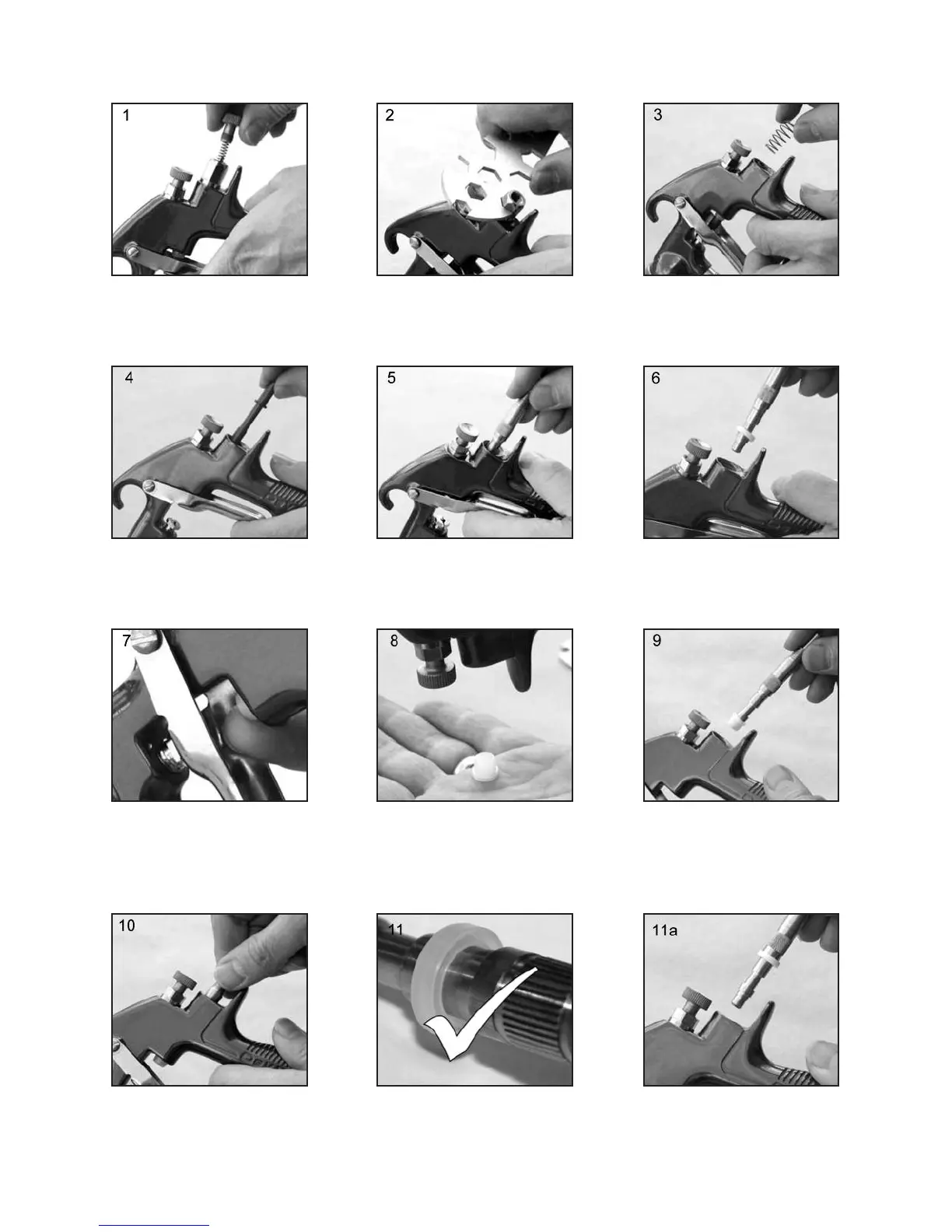 1

2

3

4

5

6

7

8

9

10

11

11a